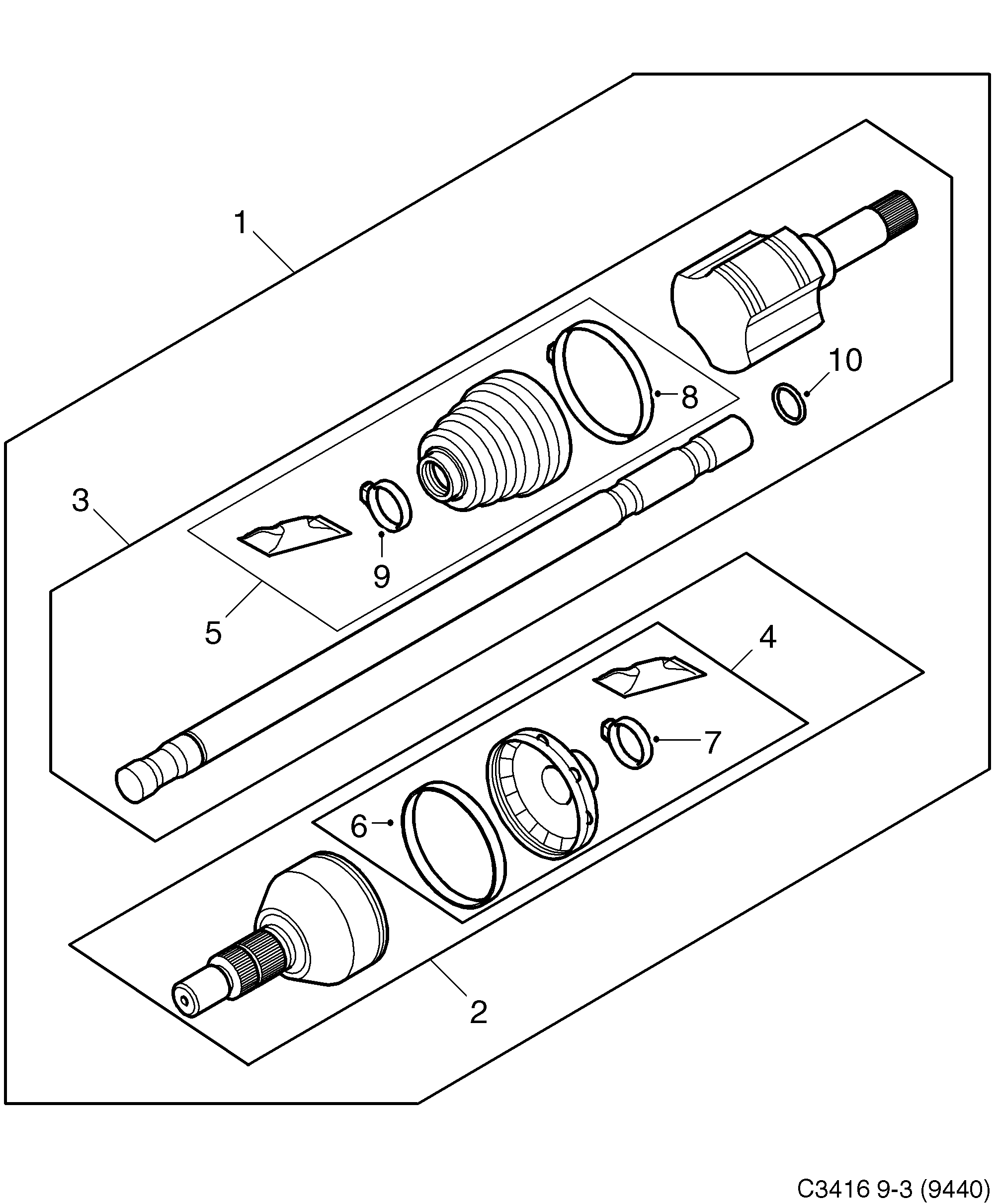 1
10
8
3
9
5
4
7
6
2
C3416 9-3 (9440)