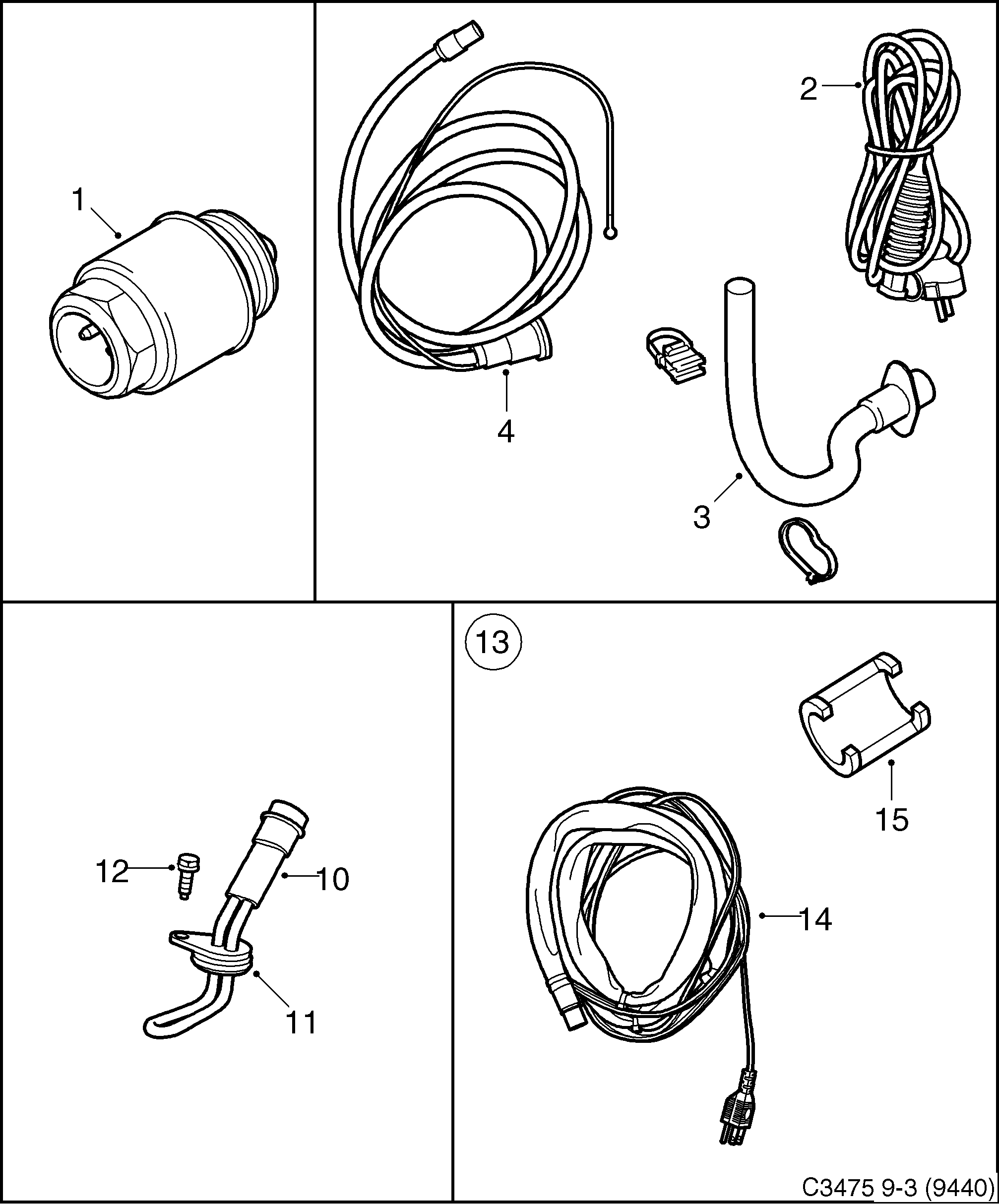 1
2
4
3
13
15
12
10
14
11
C3475 9-3 (9440)