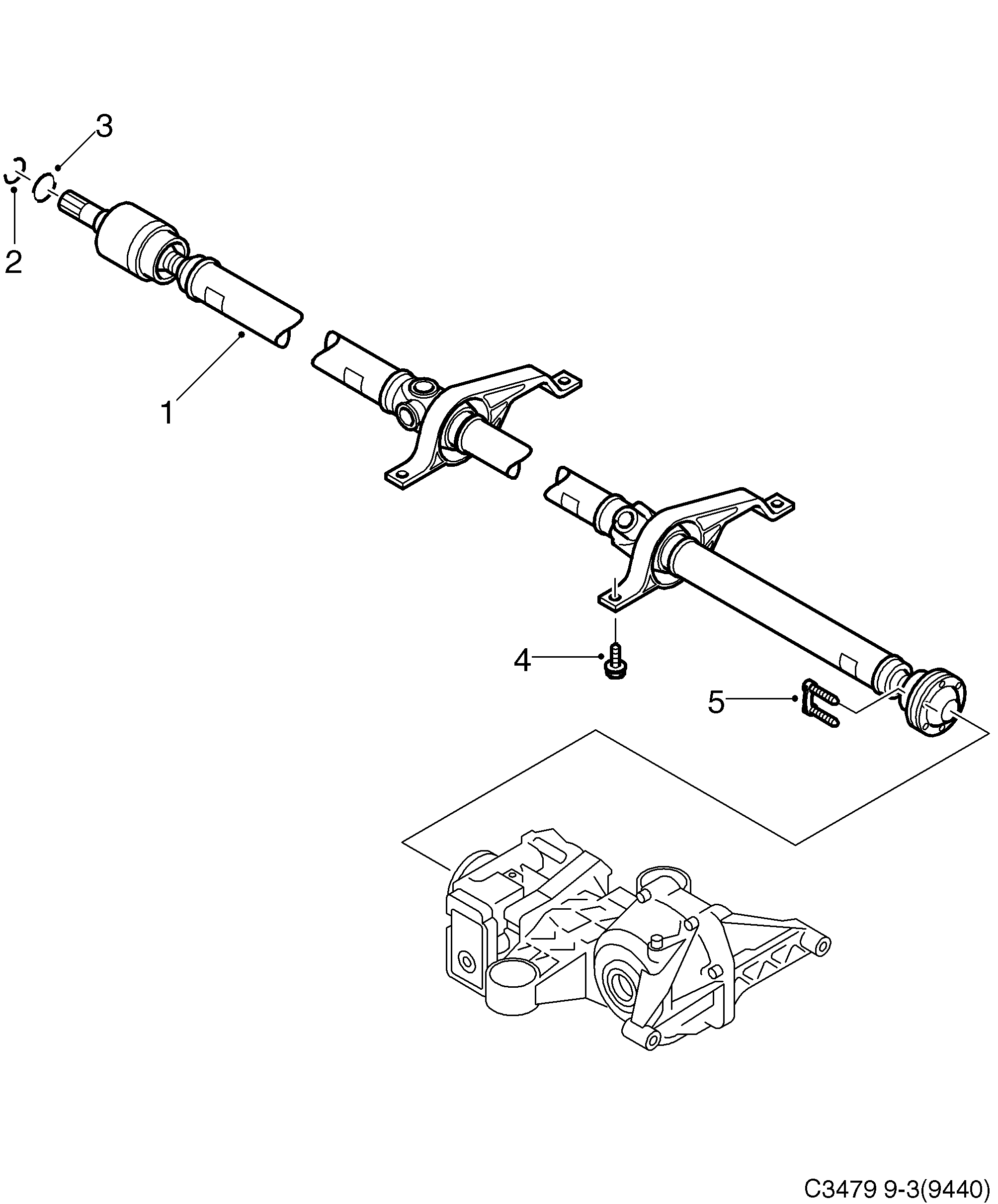 3
2
1
4
5
C3479 9-3(9440)