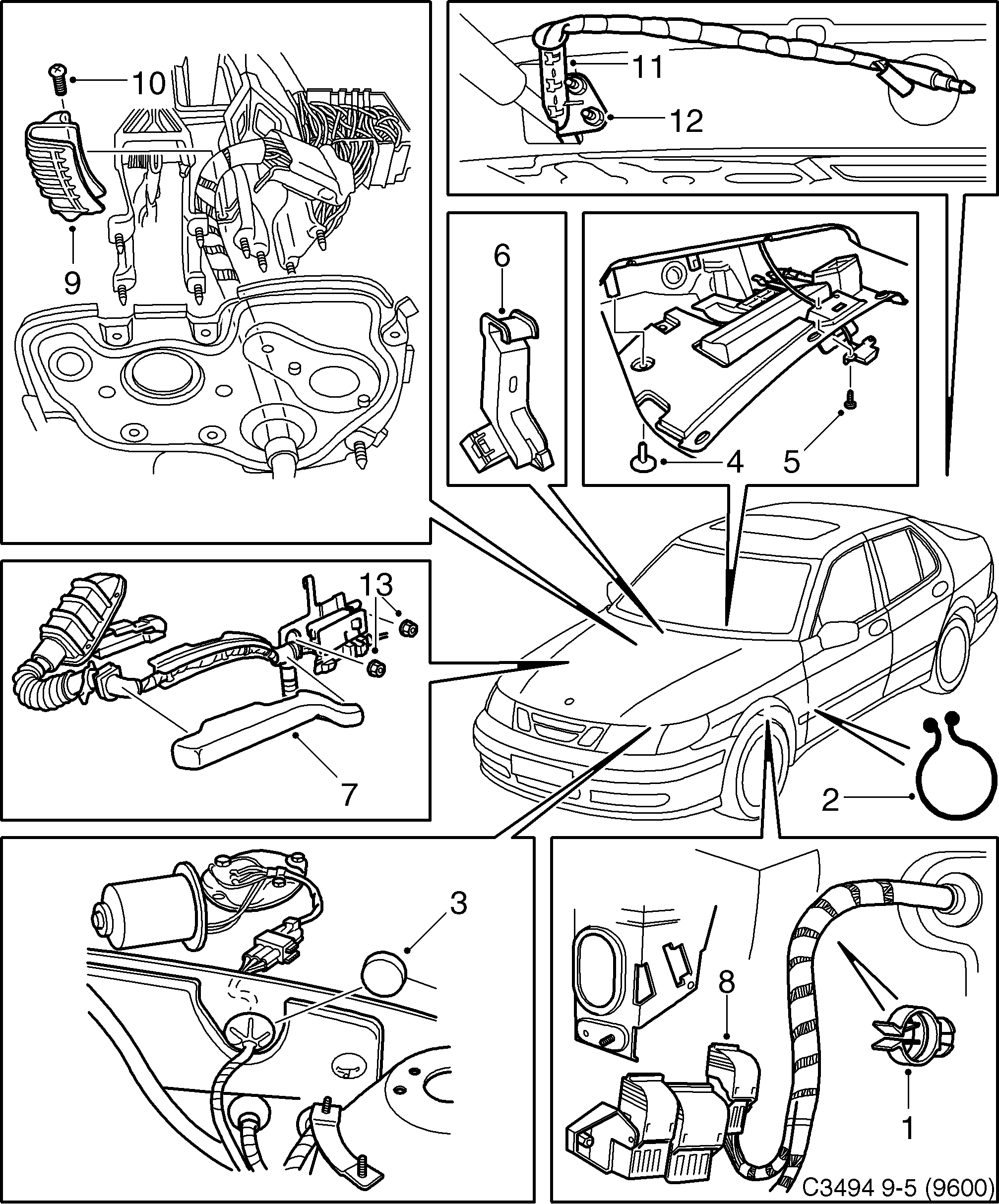 10
9
11
12
6
4
5
13
7
2
3
8
1
C3494 9-5 (9600)