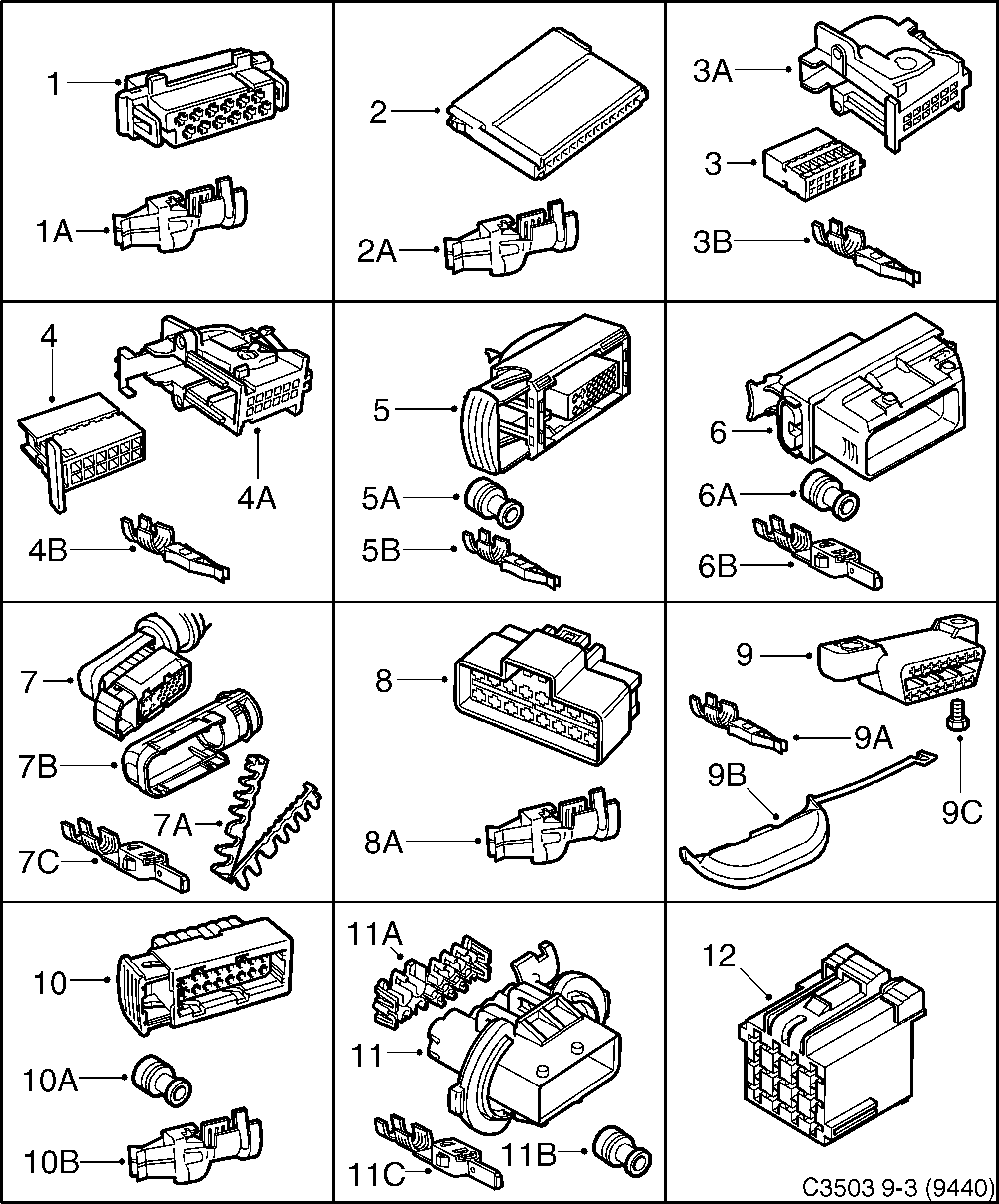 1
1A
2
2A
3A
3
3B
4
4A
4B
5
5A
5B
6
6A
6B
7
7B
7A
7C
8
8A
9
9A
9B
9C
10
10A
10B
11A
11
11B
11C
12
C3503 9-3 (9440)