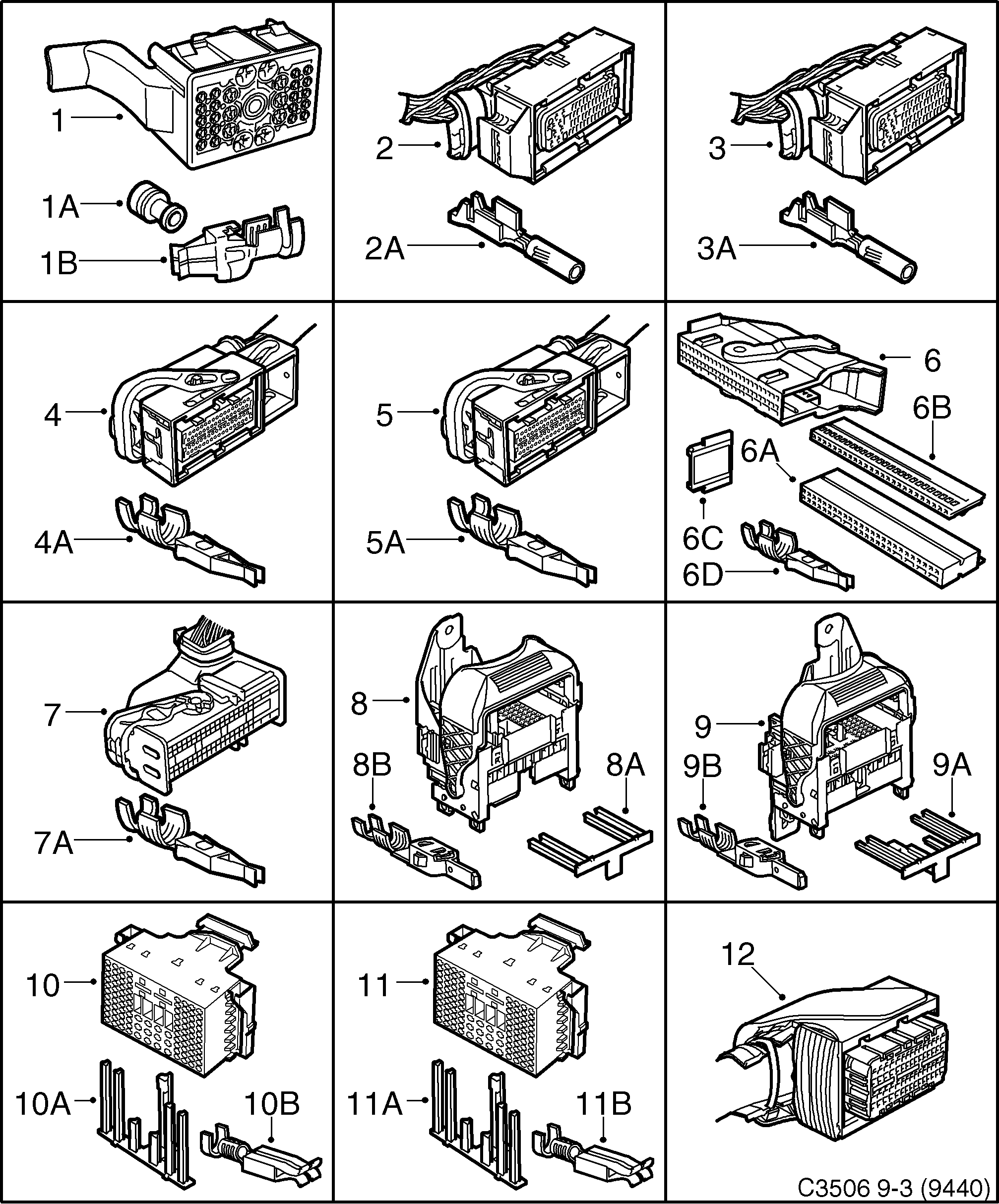 1
1A
1B

2
2A

3
3A

4
4A

5
5A

6
6B
6A
6C
6D

7
7A

8
8B
8A

9
9B
9A

10
10A
10B

11
11A
11B

12

C3506 9-3 (9440)