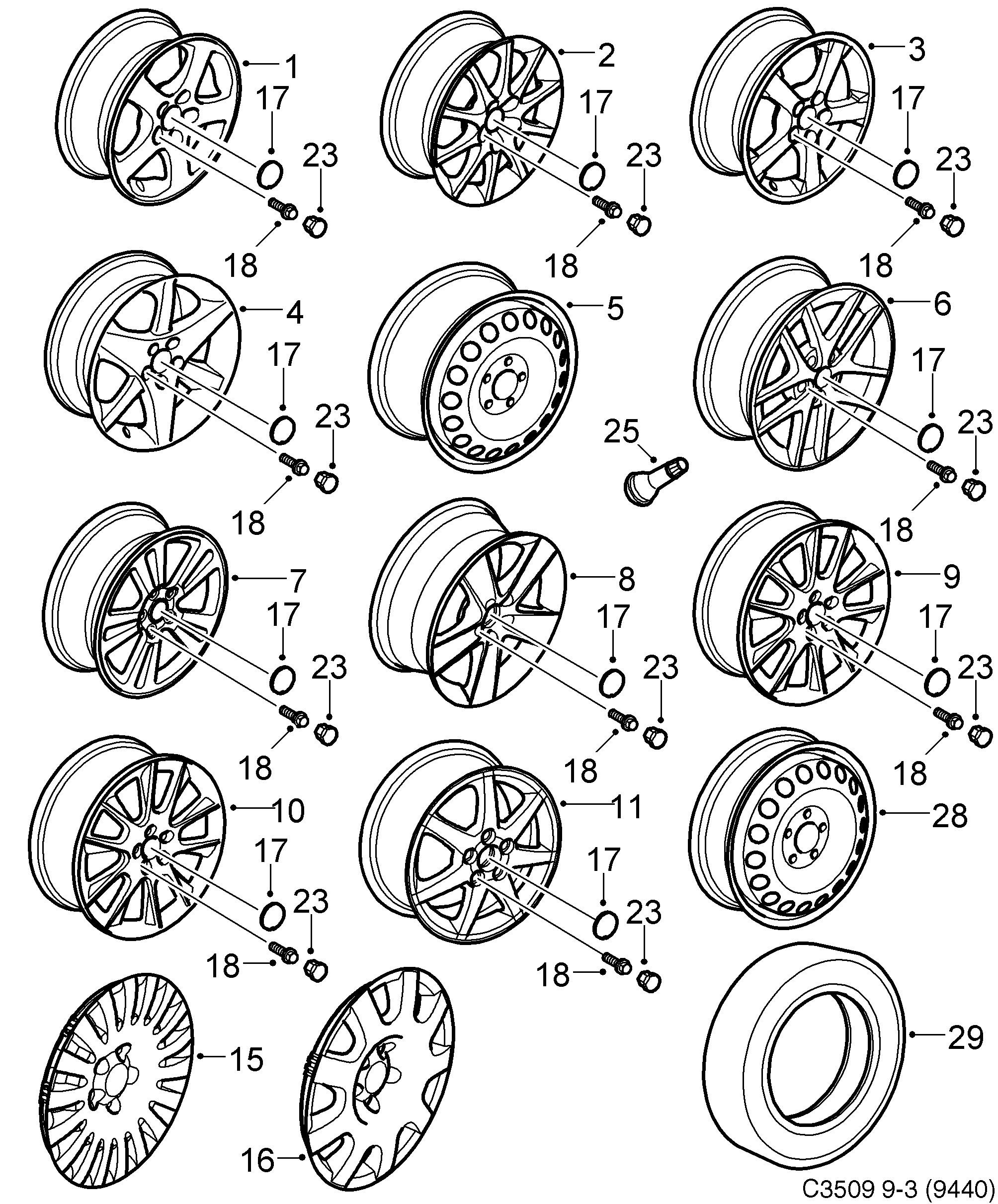 1
17
23
18
2
17
23
18
3
17
23
18
4
17
23
18
5
25
6
17
23
18
7
17
23
18
8
17
23
18
9
17
23
18
10
17
23
18
11
17
23
18
28
15
16
29
C3509 9-3 (9440)