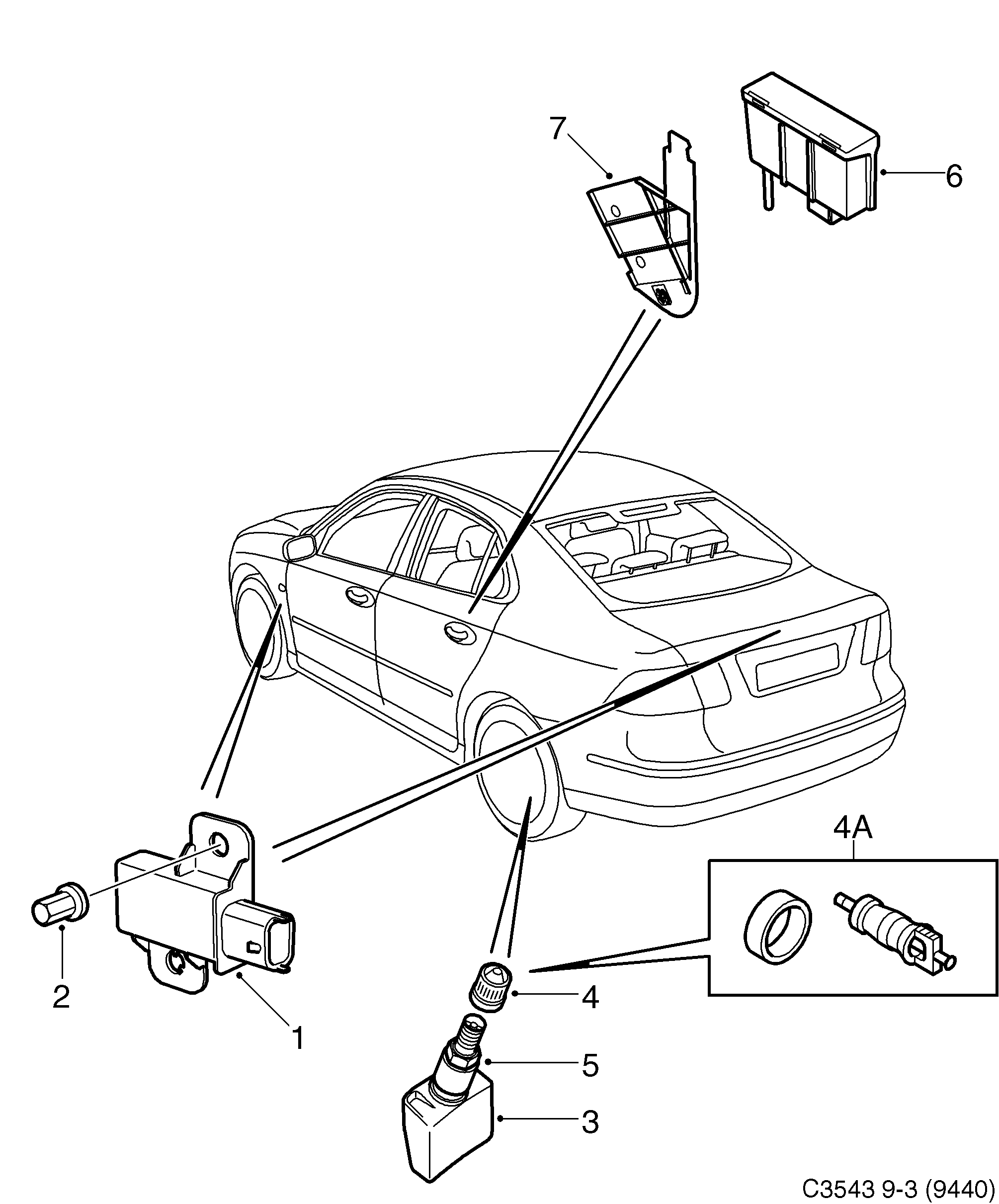 7
6
4A
2
1
4
5
3
C3543 9-3 (9440)