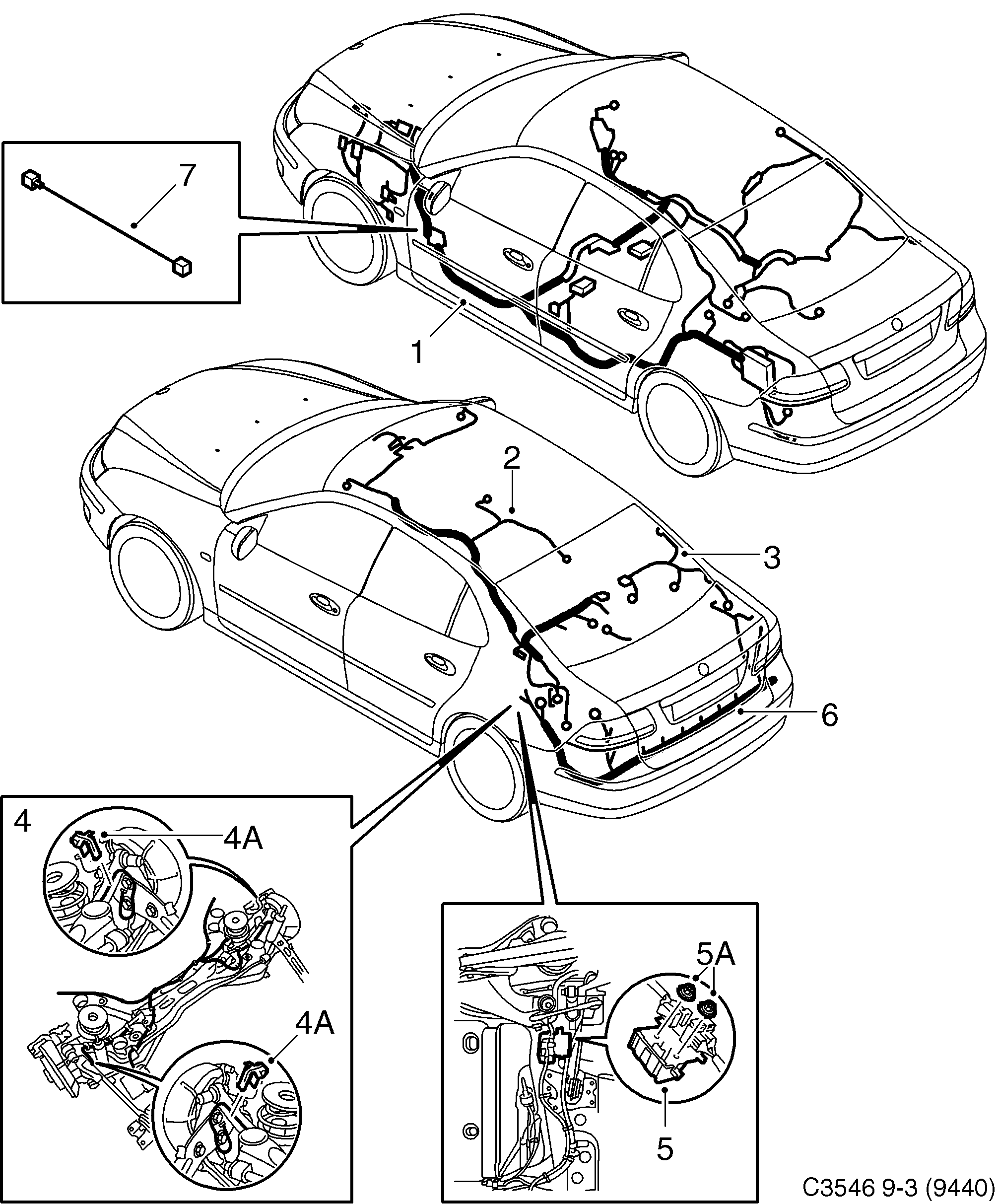 7

1

2

3

6

4

4A

4A

5A

5

C3546 9-3 (9440)