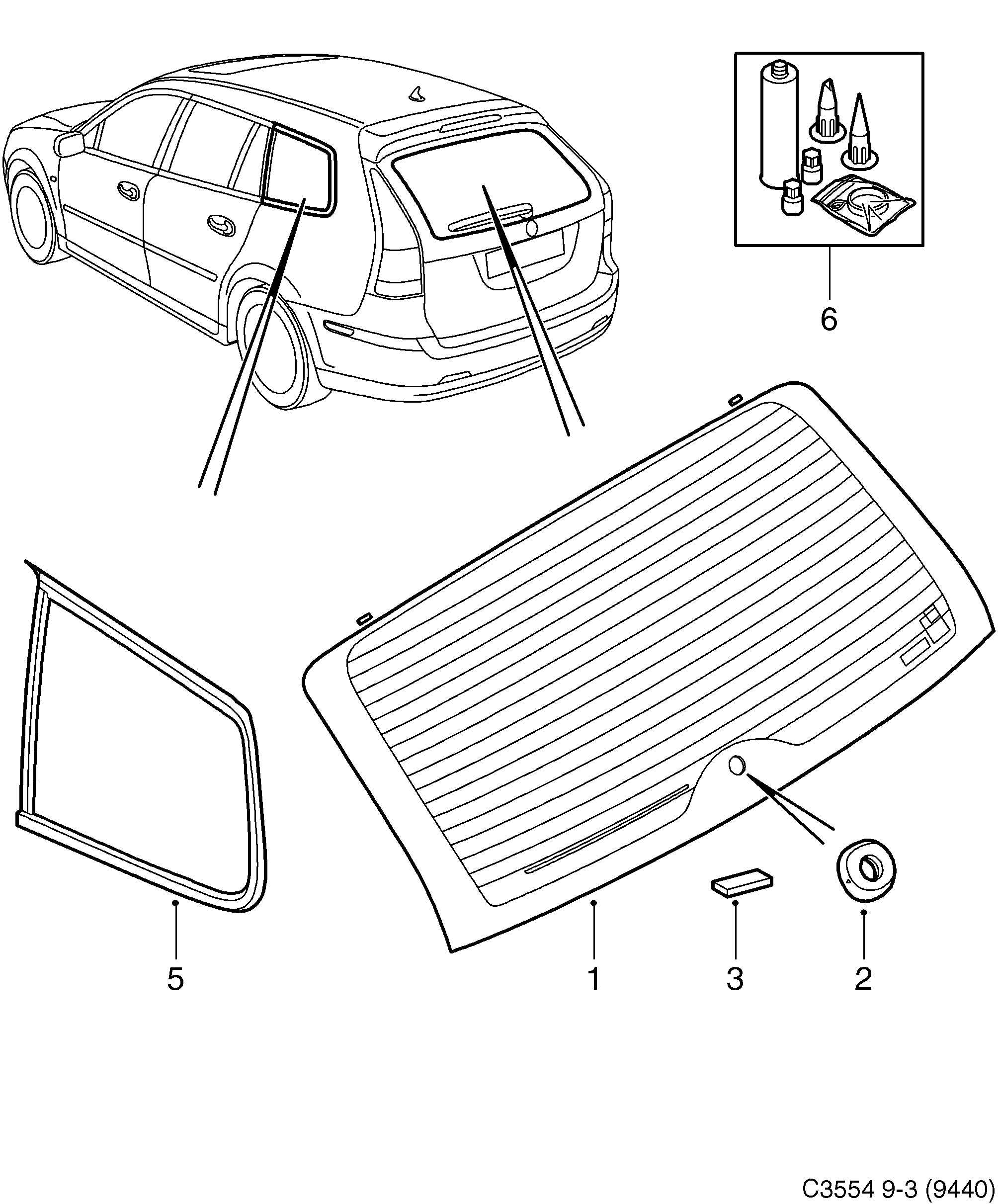 6

5

1

3

2

C3554 9-3 (9440)