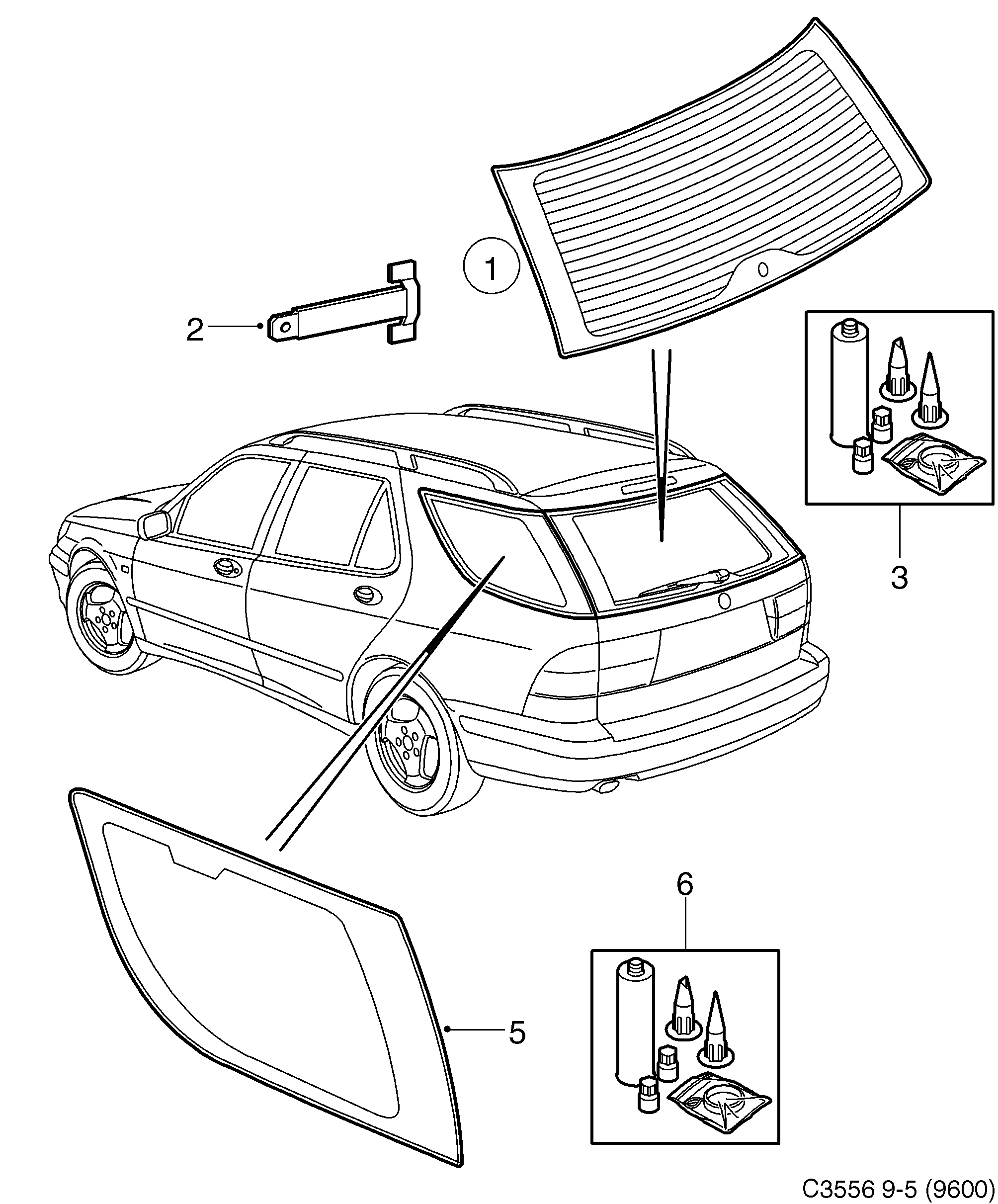 1
2
3
6
5
C3556 9-5 (9600)