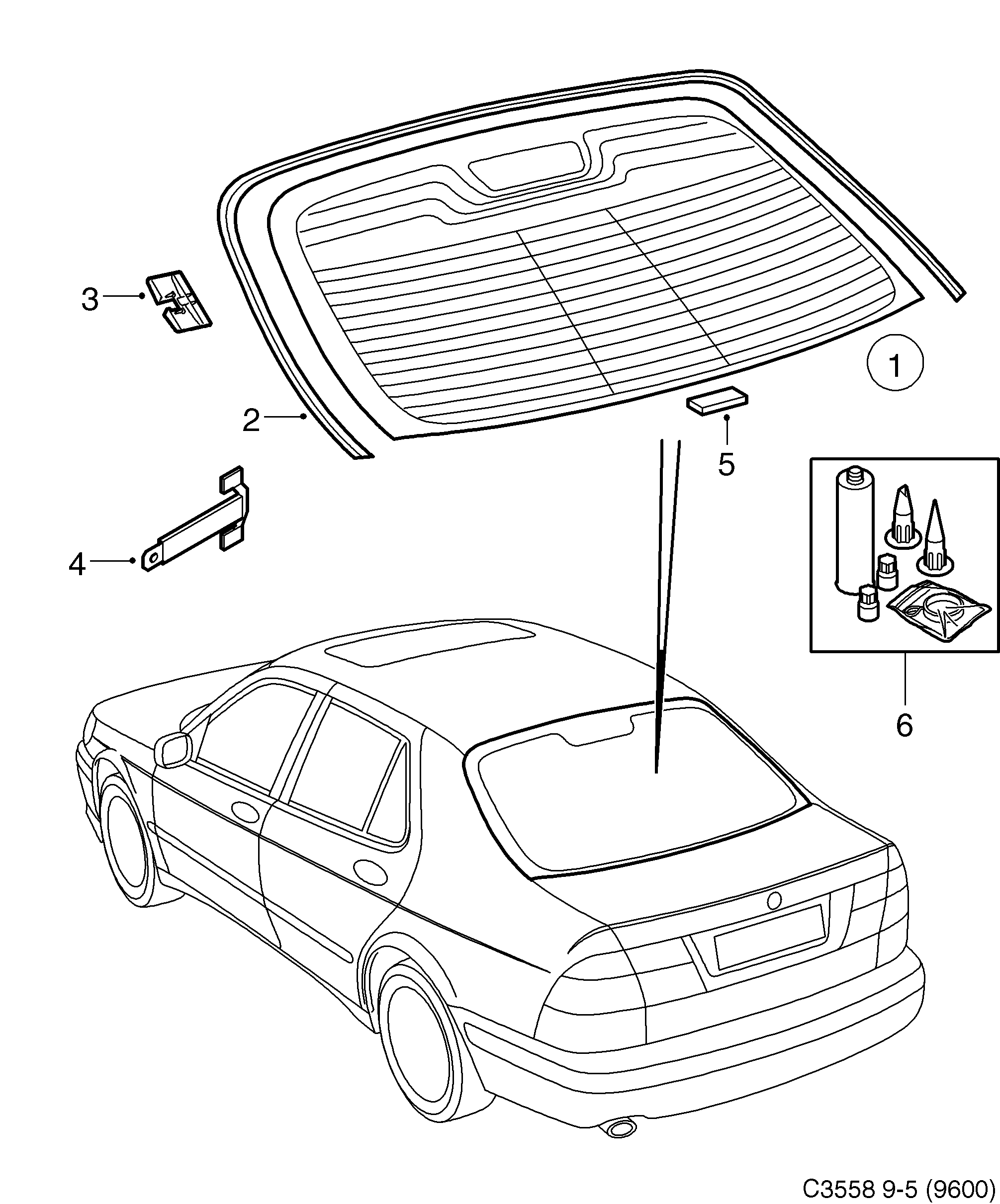 3

1

2

5

4

6

C3558 9-5 (9600)