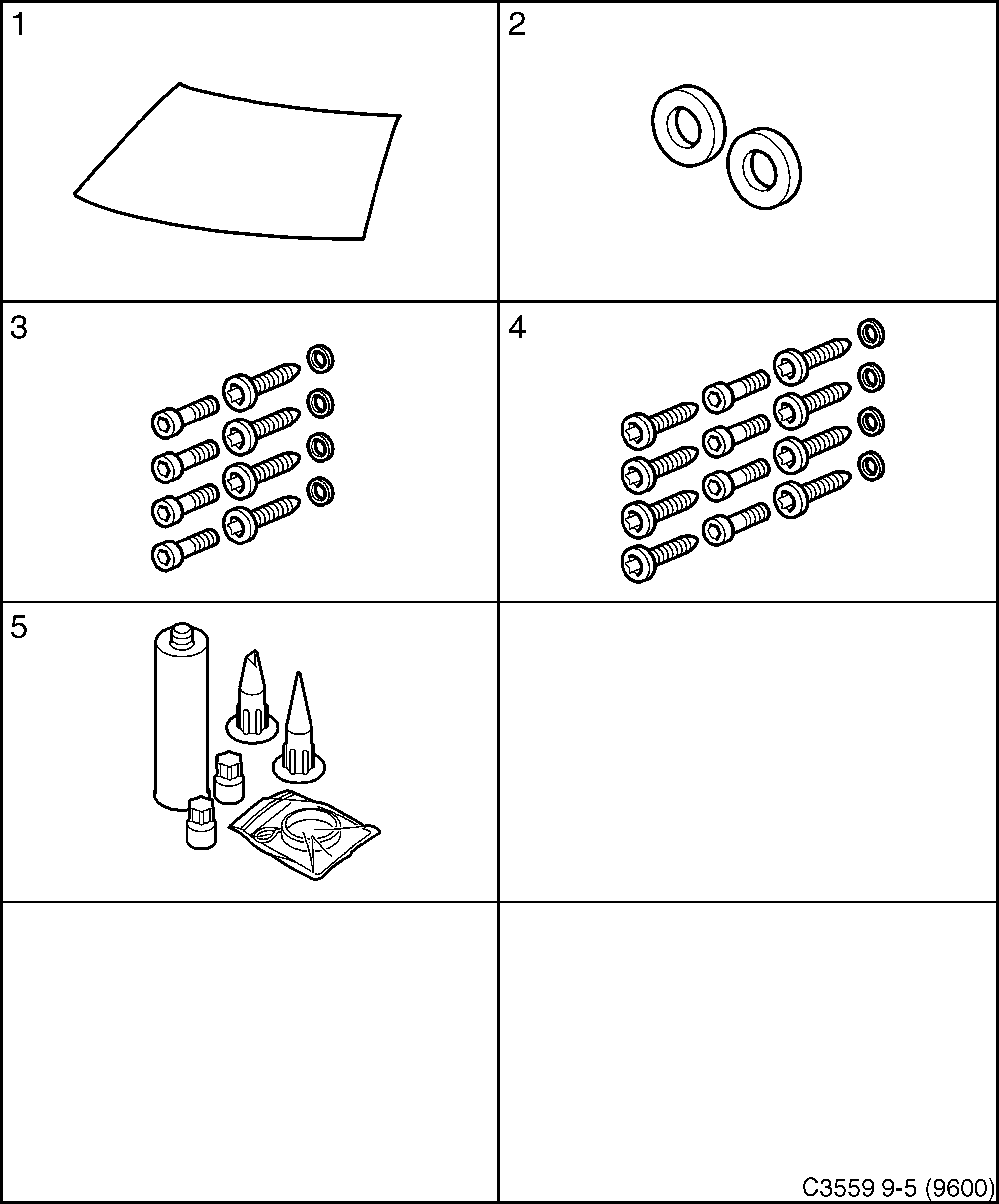 1

2

3

4

5

C3559 9-5 (9600)