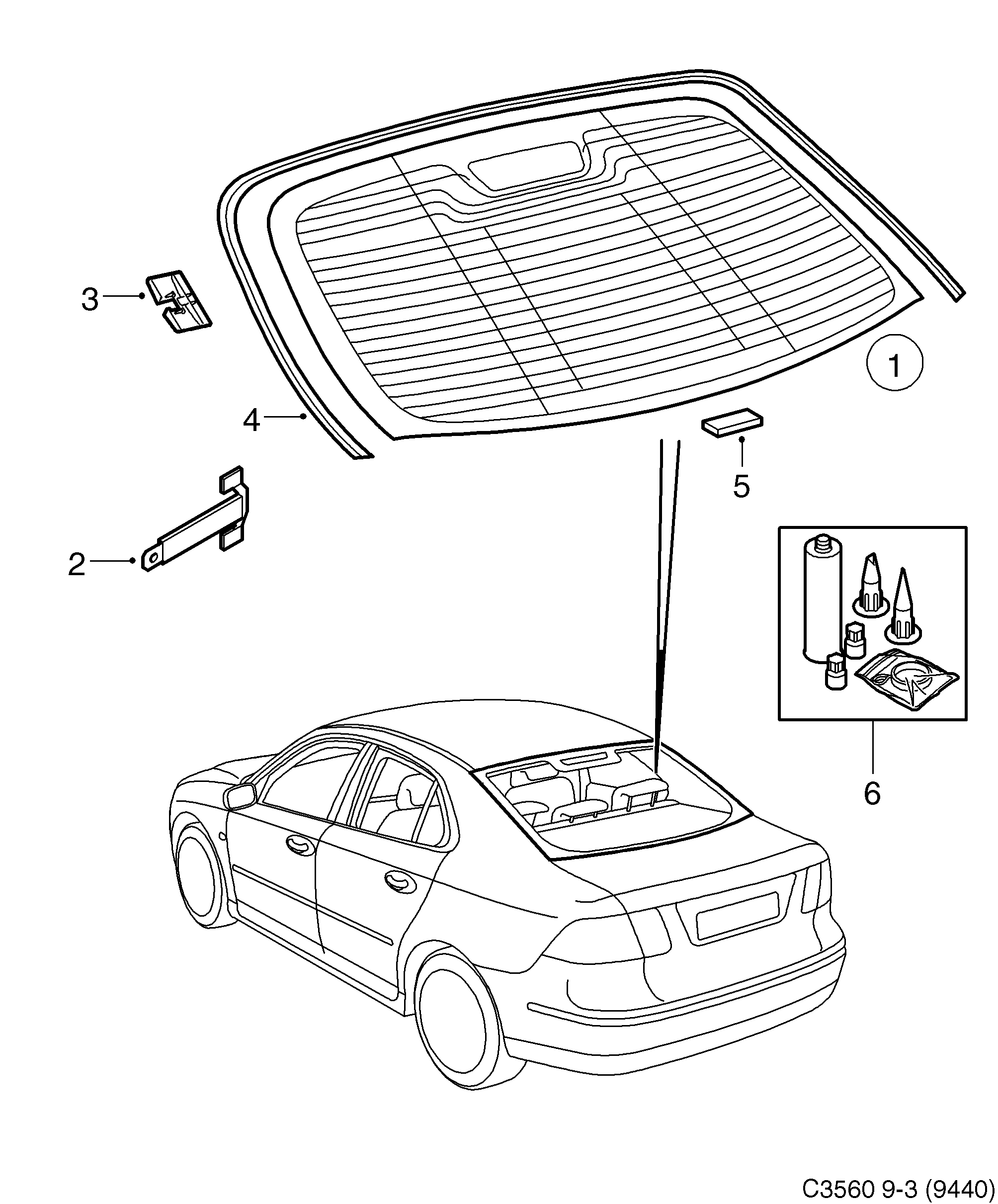 3

1

4

5

2

6

C3560 9-3 (9440)