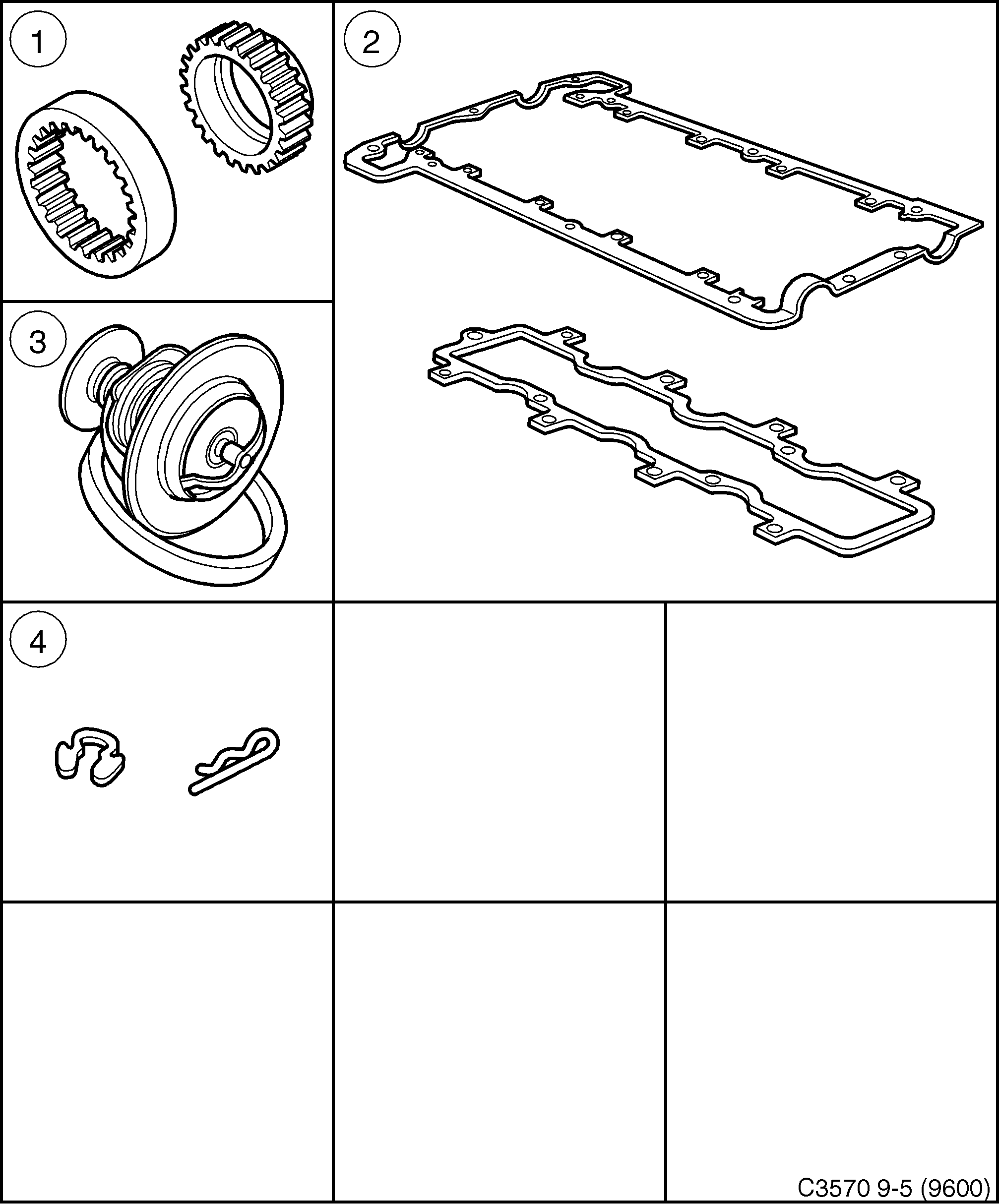 1

2

3

4

C3570 9-5 (9600)