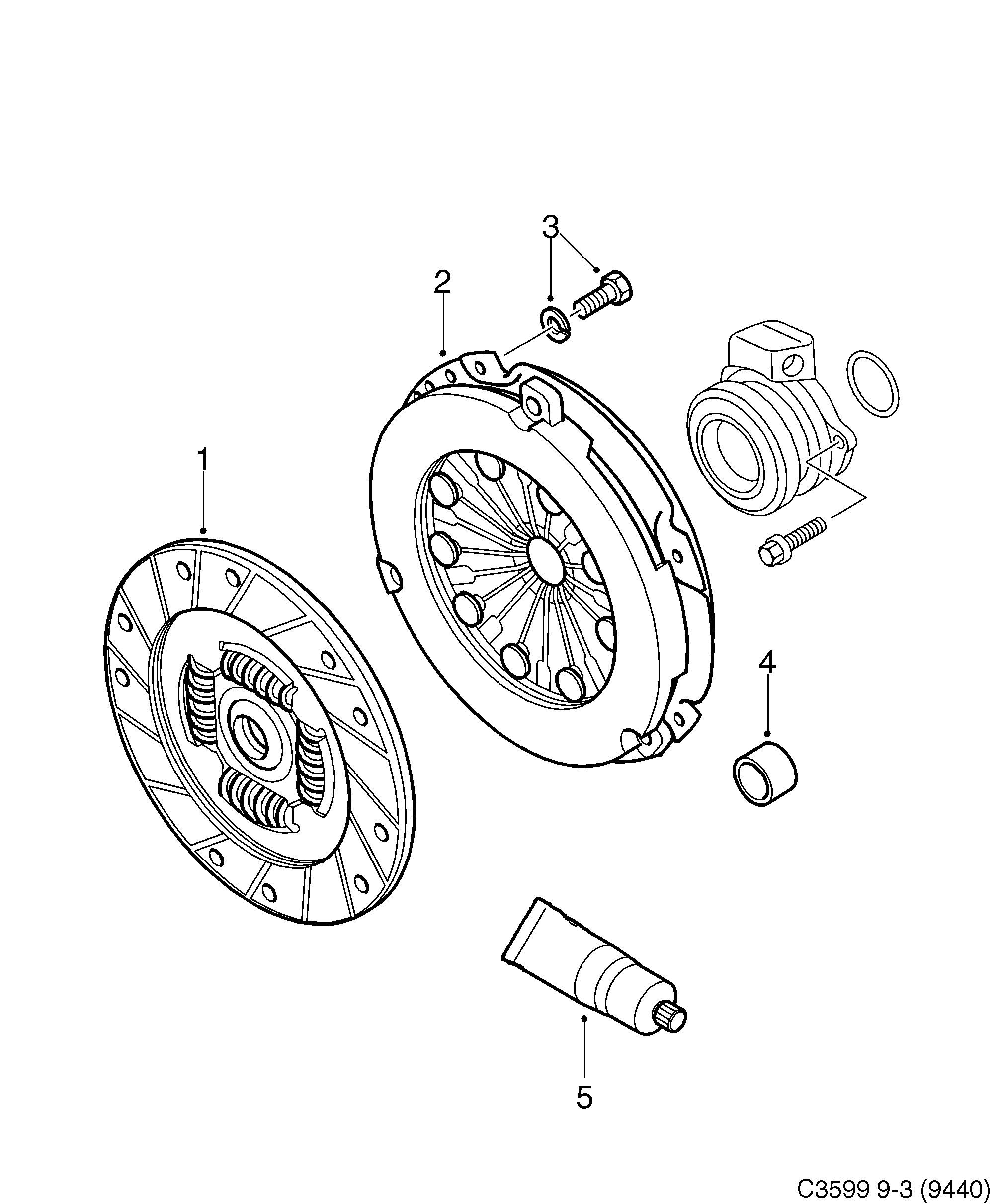 3
2
1
4
5
C3599 9-3 (9440)