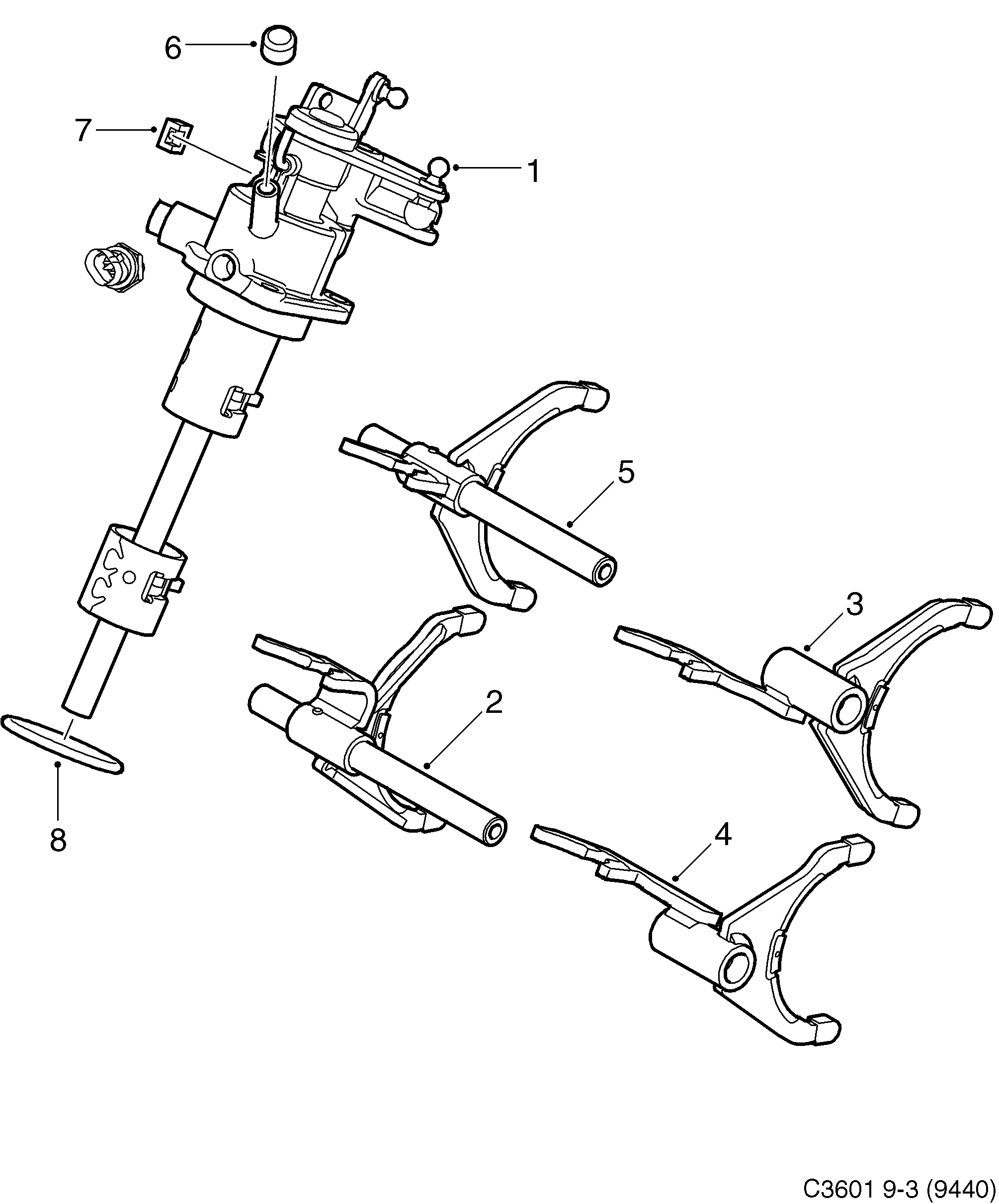 6
7
1
5
3
2
8
4
C3601 9-3 (9440)