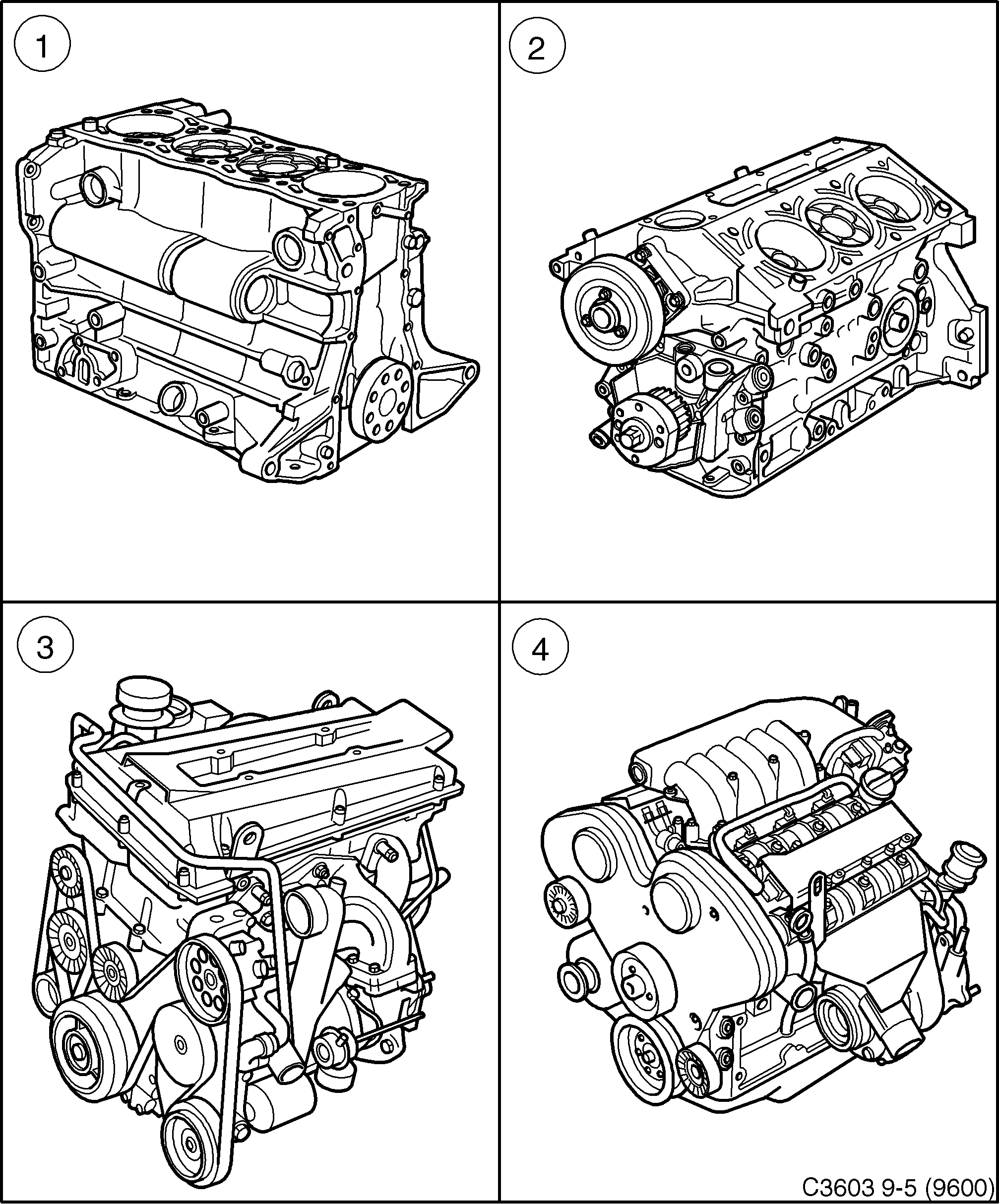 1

2

3

4

C3603 9-5 (9600)