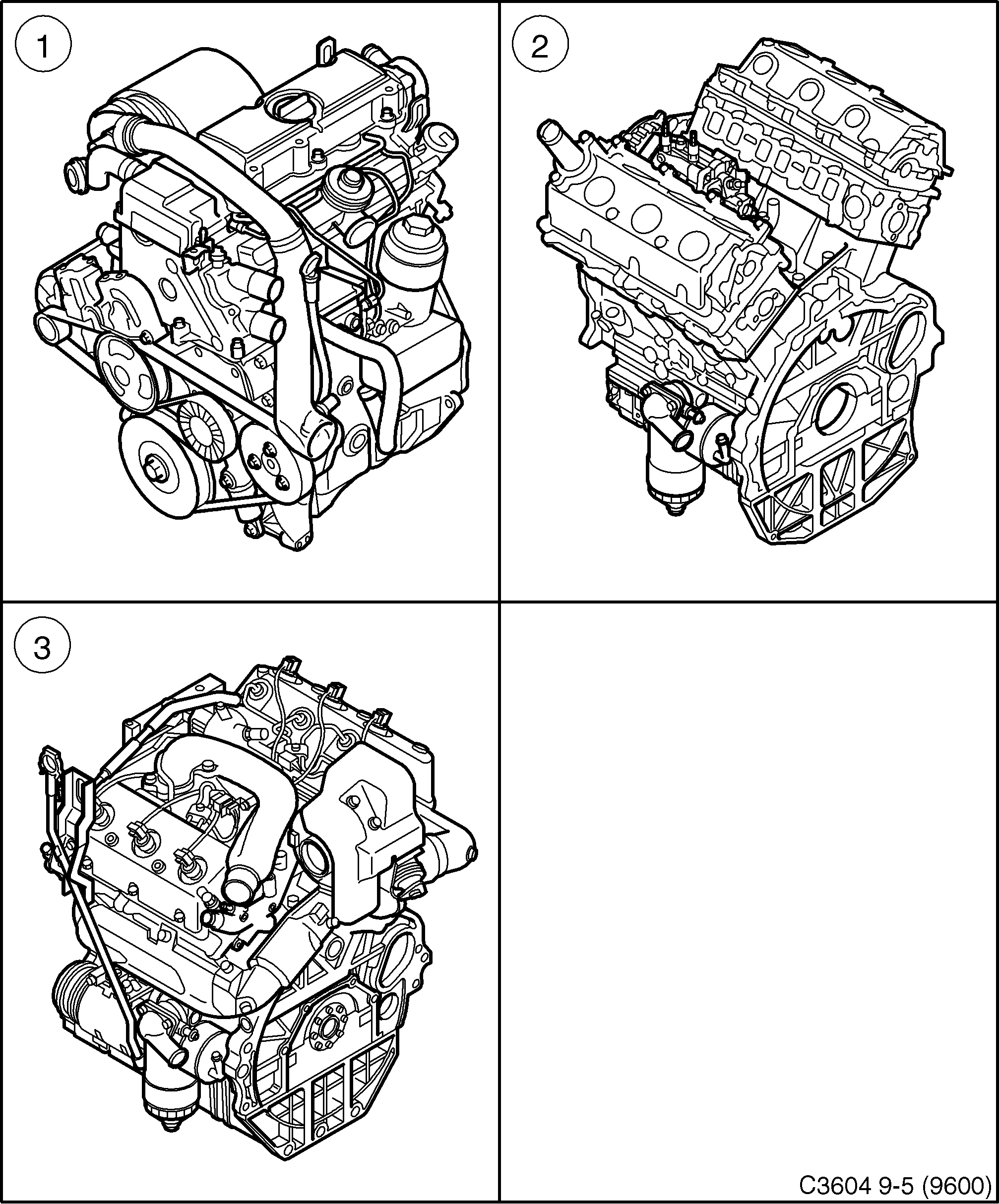 1

2

3

C3604 9-5 (9600)