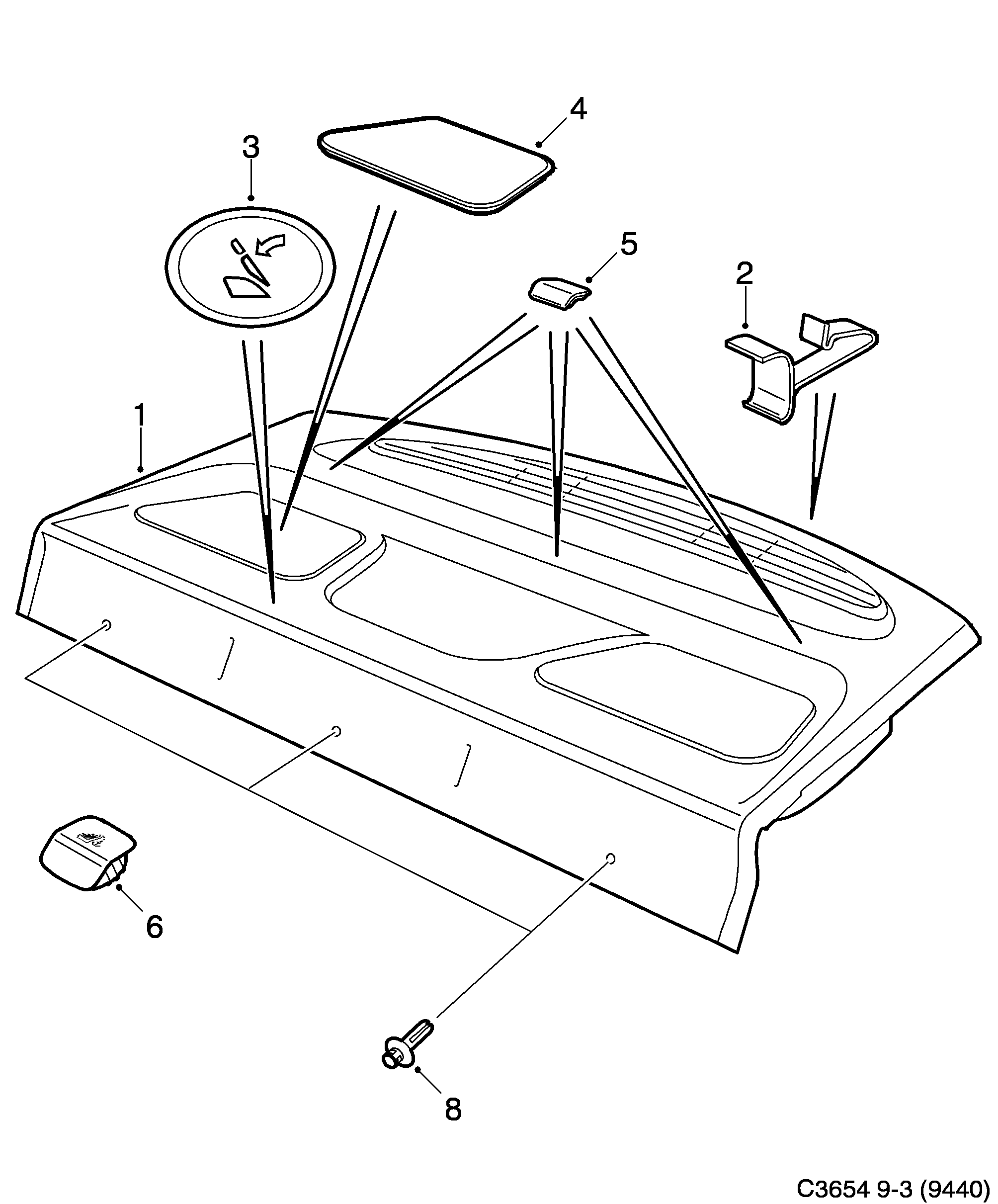 4
3
5
2
1
6
8
C3654 9-3 (9440)