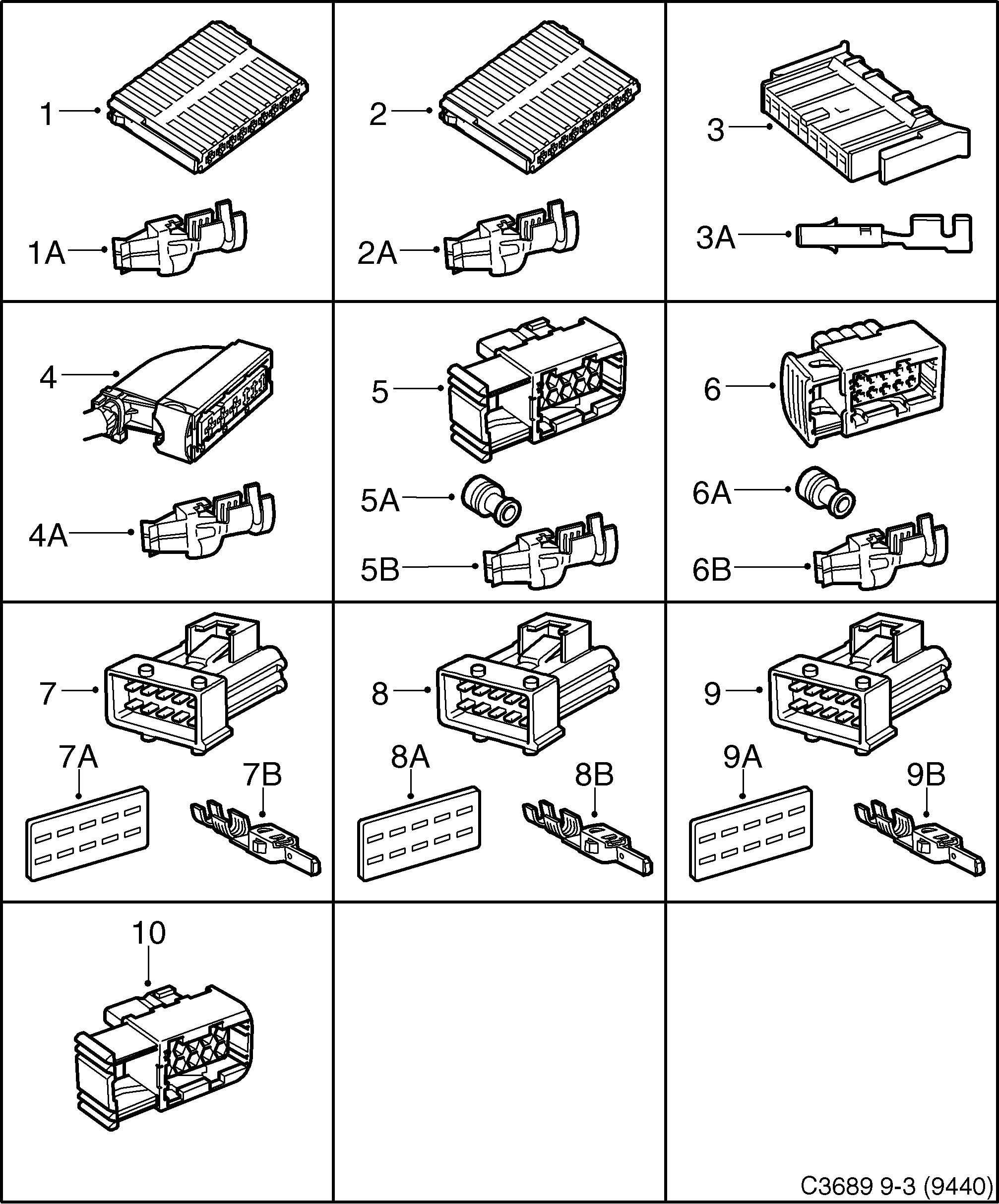 1
1A
2
2A
3
3A
4
4A
5
5A
5B
6
6A
6B
7
7A
7B
8
8A
8B
9
9A
9B
10

C3689 9-3 (9440)