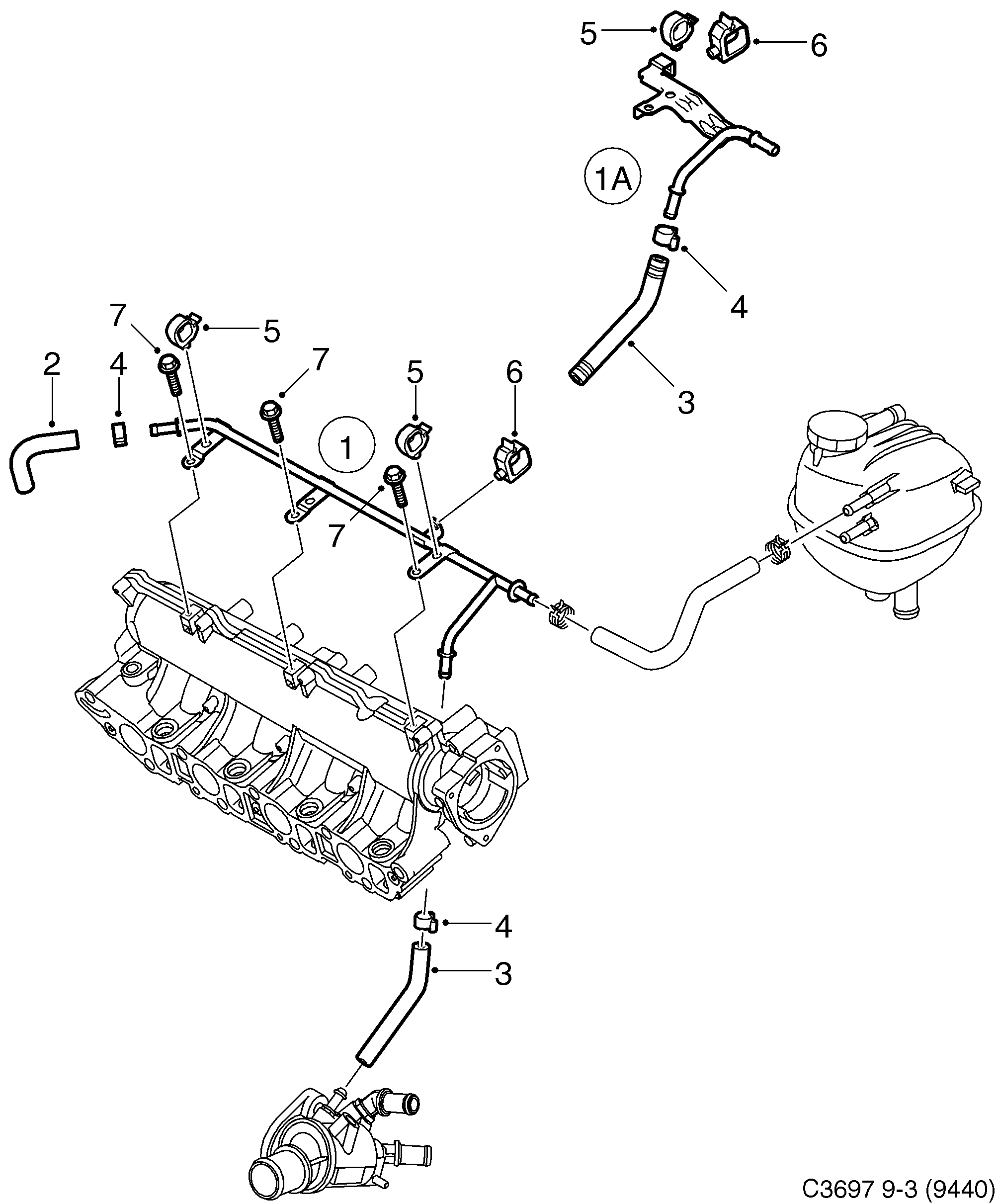 5
6
1A
4
3
7
5
2
4
7
5
6
1
7
4
3
C3697 9-3 (9440)