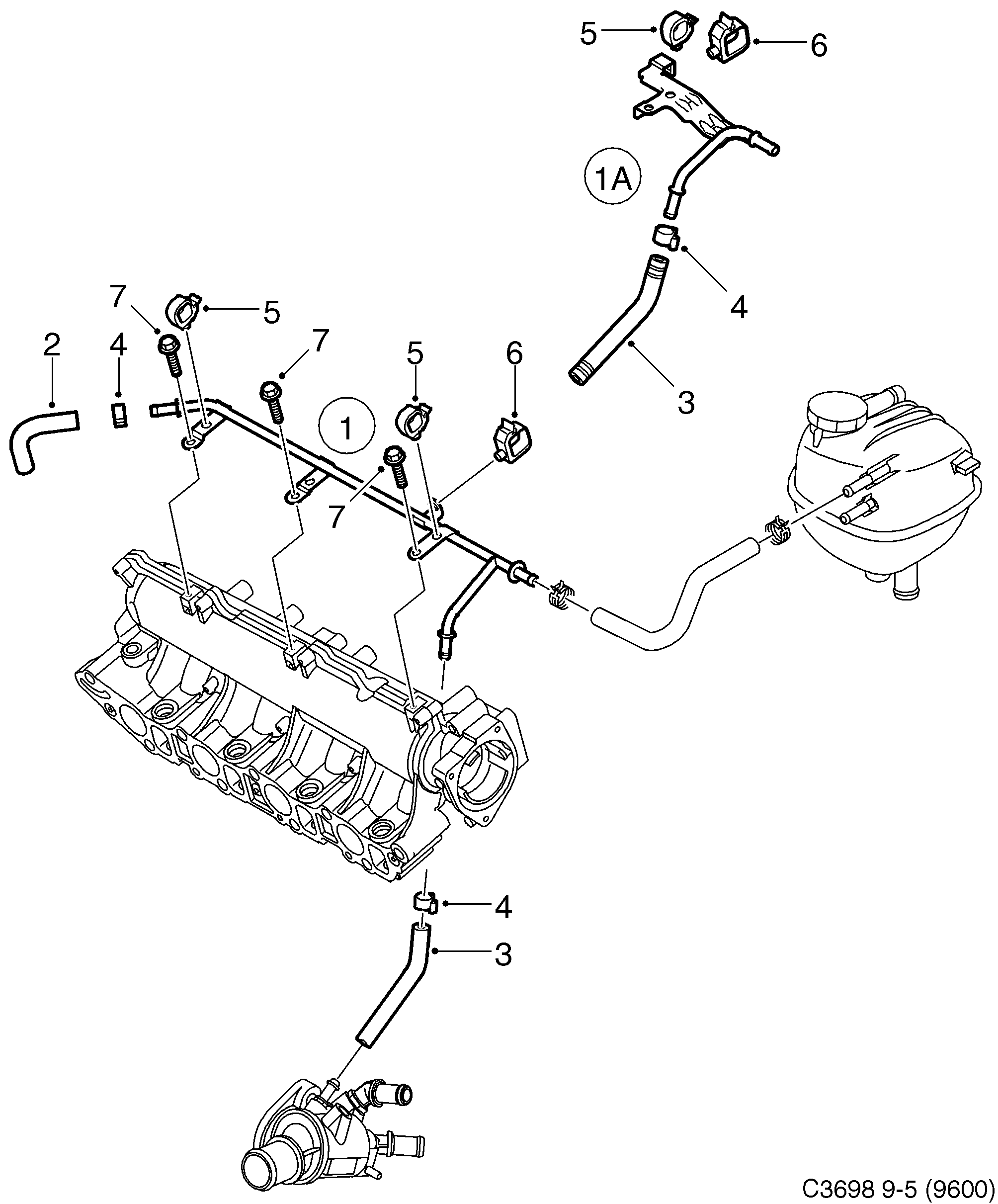 5
6
1A
4
3
7
5
2
4
7
5
6
1
7
4
3
C3698 9-5 (9600)