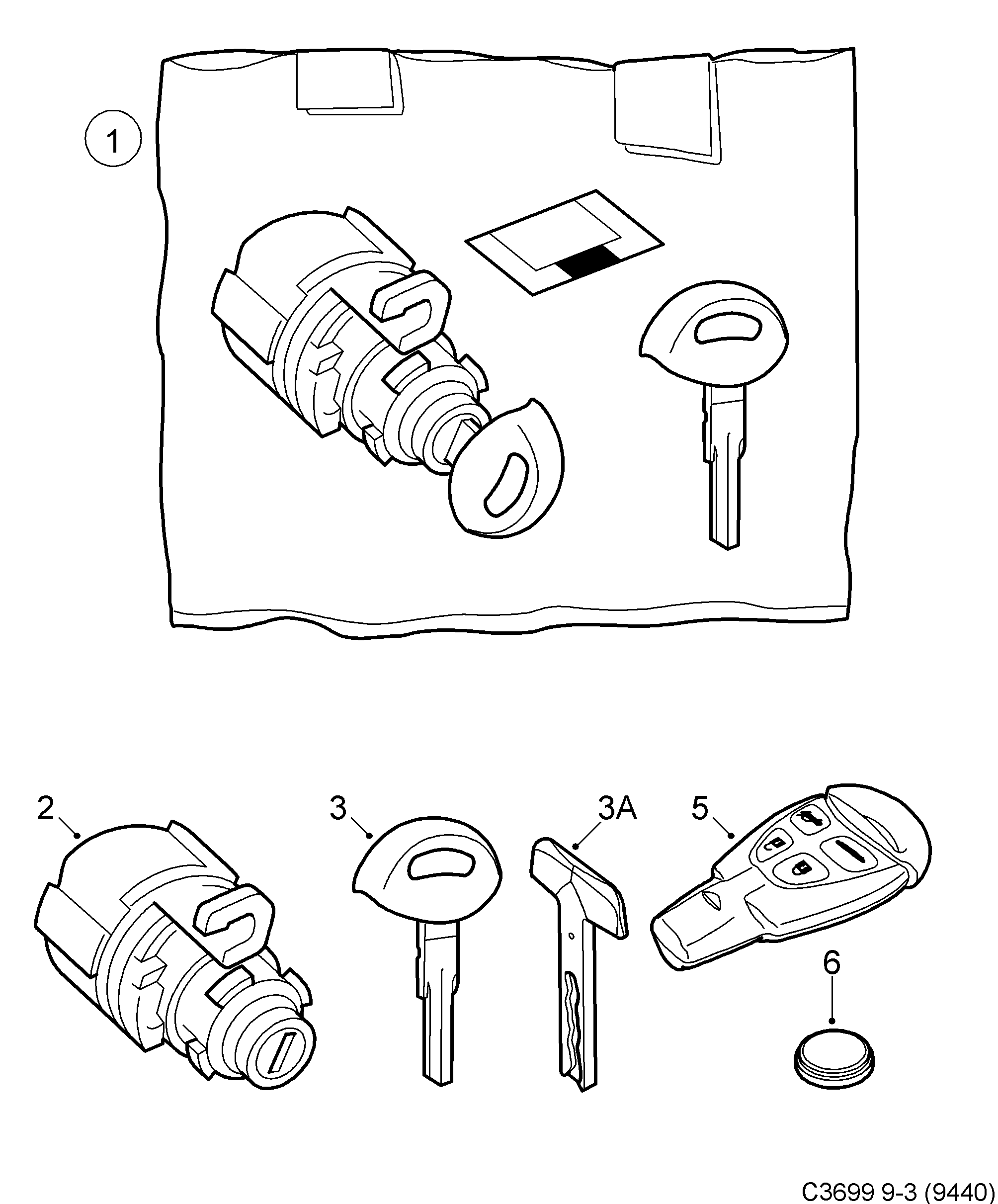 1

2

3

3A

5

6

C3699 9-3 (9440)