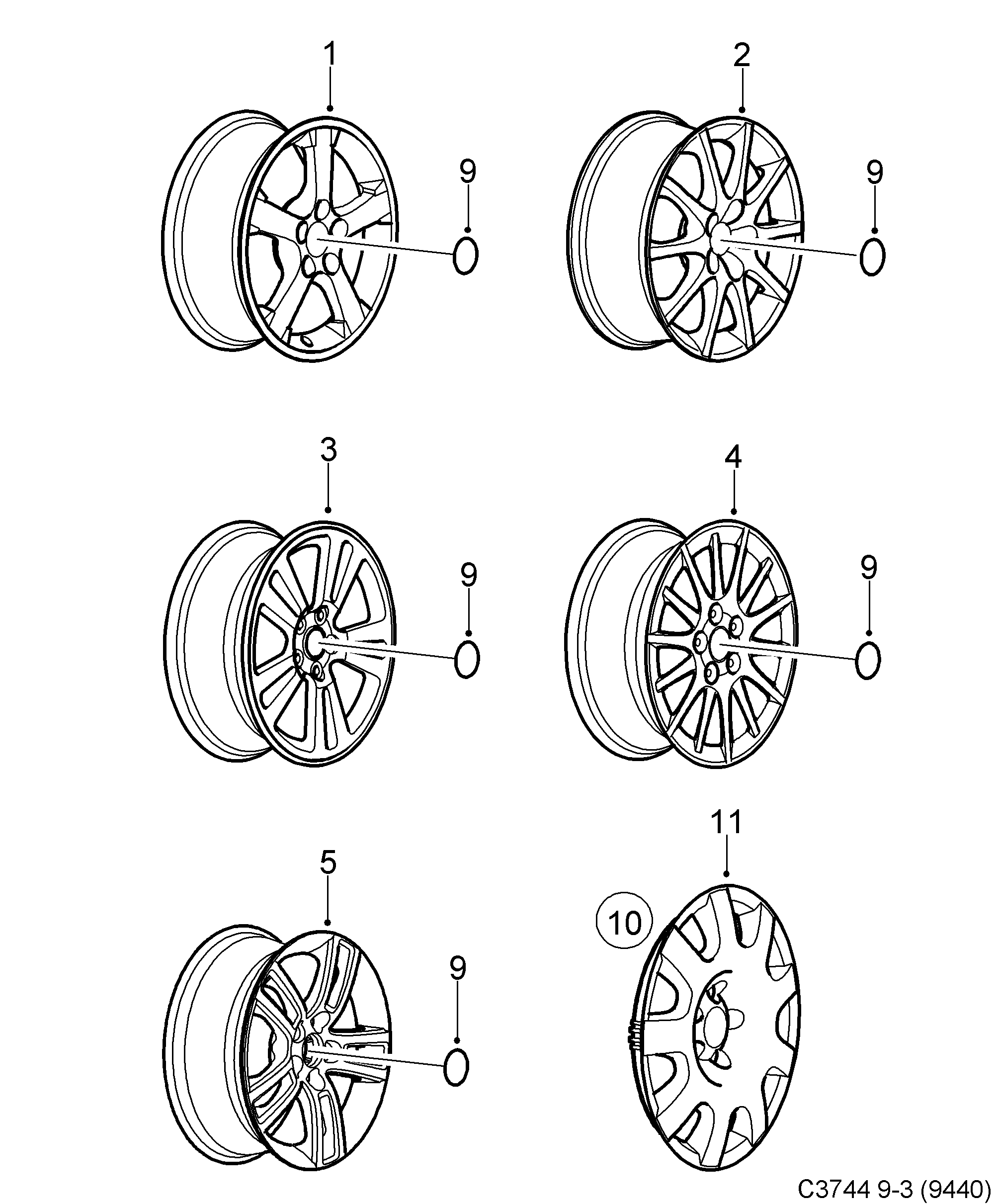 1
9
2
9
3
9
4
9
5
9
11
10
C3744 9-3 (9440)