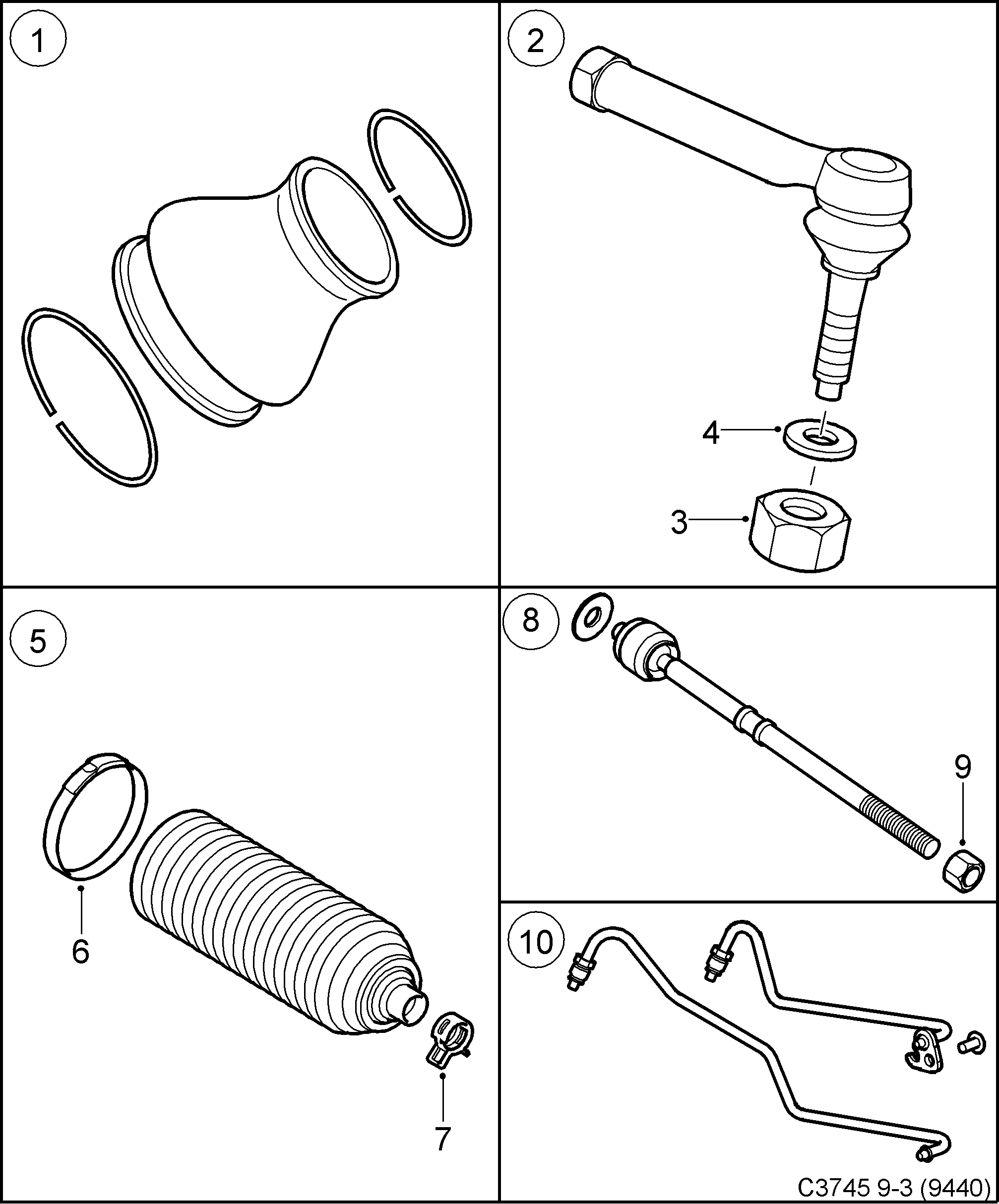 1

2

4

3

5

6

7

8

9

10

C3745 9-3 (9440)