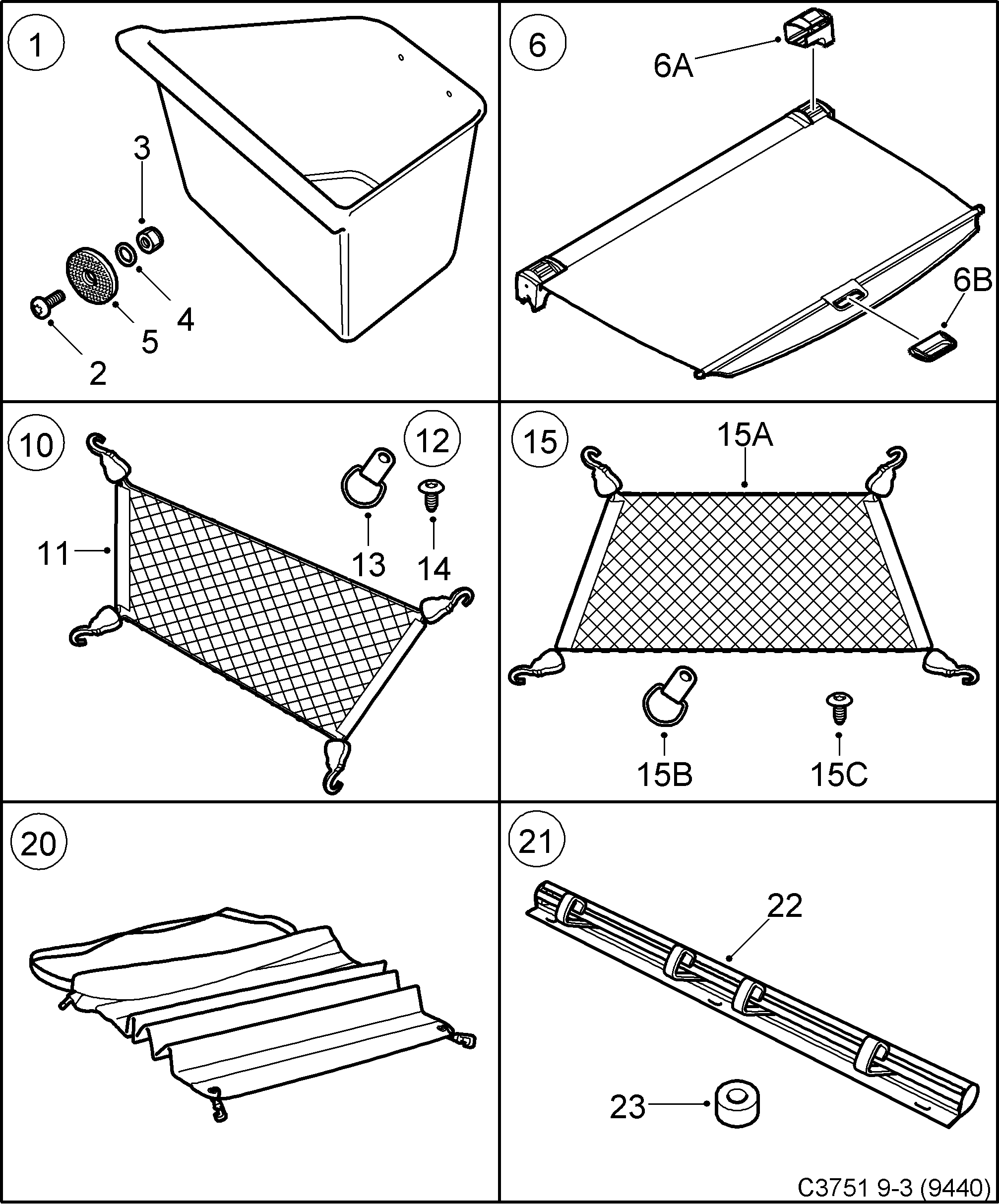 1
3
4
5
2

6
6A
6B

10
12
11
13
14

15
15A
15B
15C

20

21
22
23

C3751 9-3 (9440)