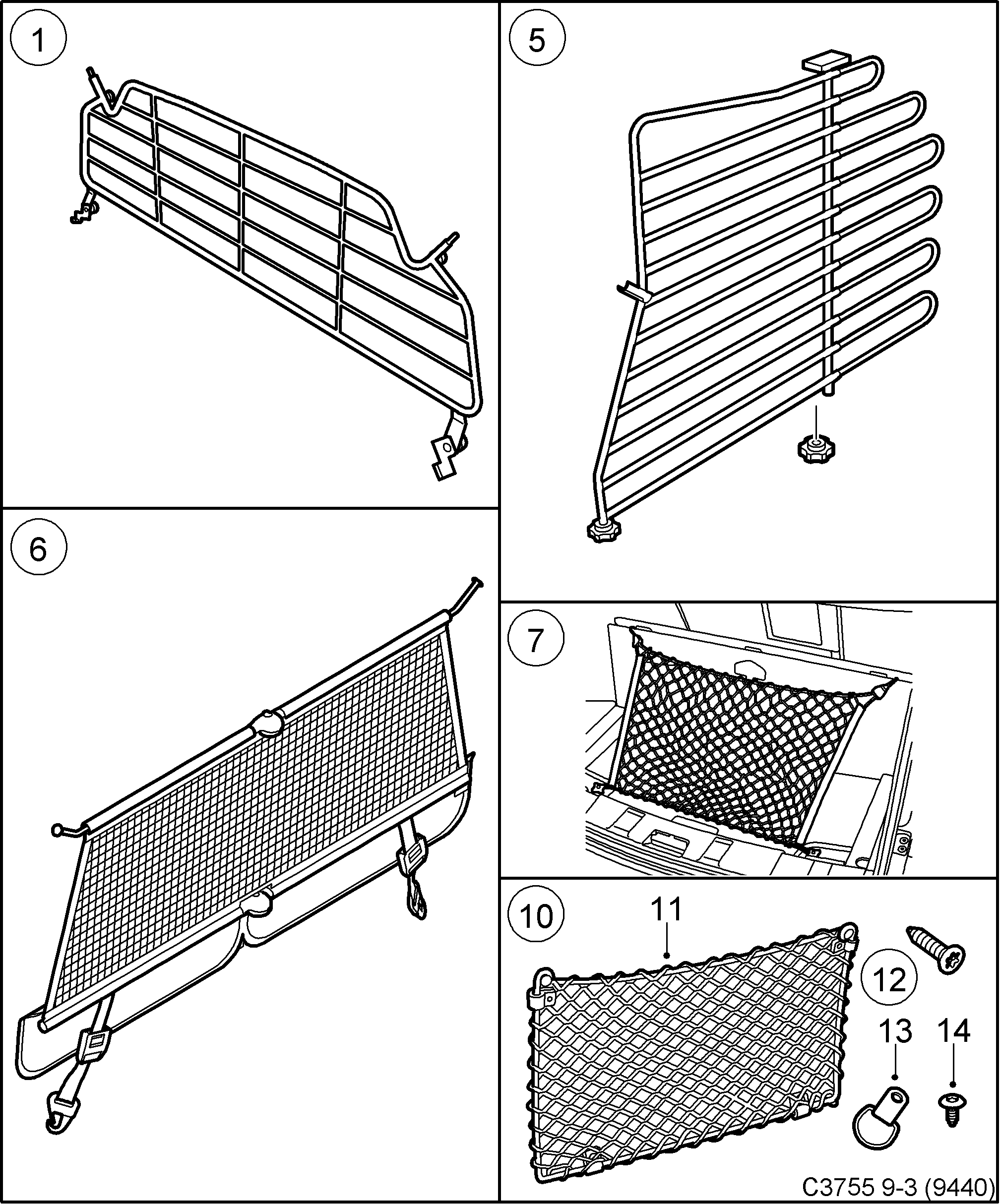 1

5

6

7

10

11

12

13

14

C3755 9-3 (9440)