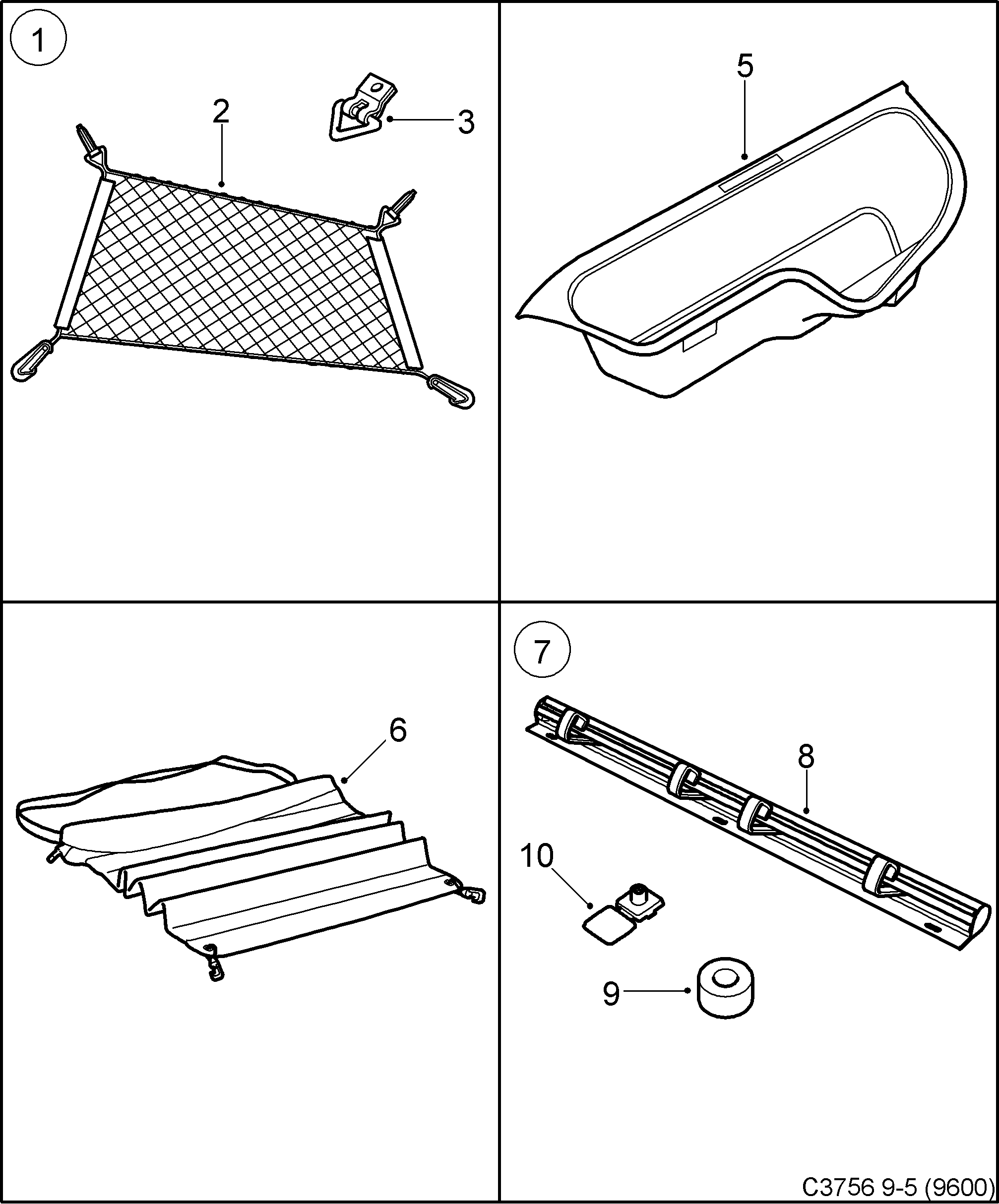 1

2

3

5

6

7

8

10

9

C3756 9-5 (9600)