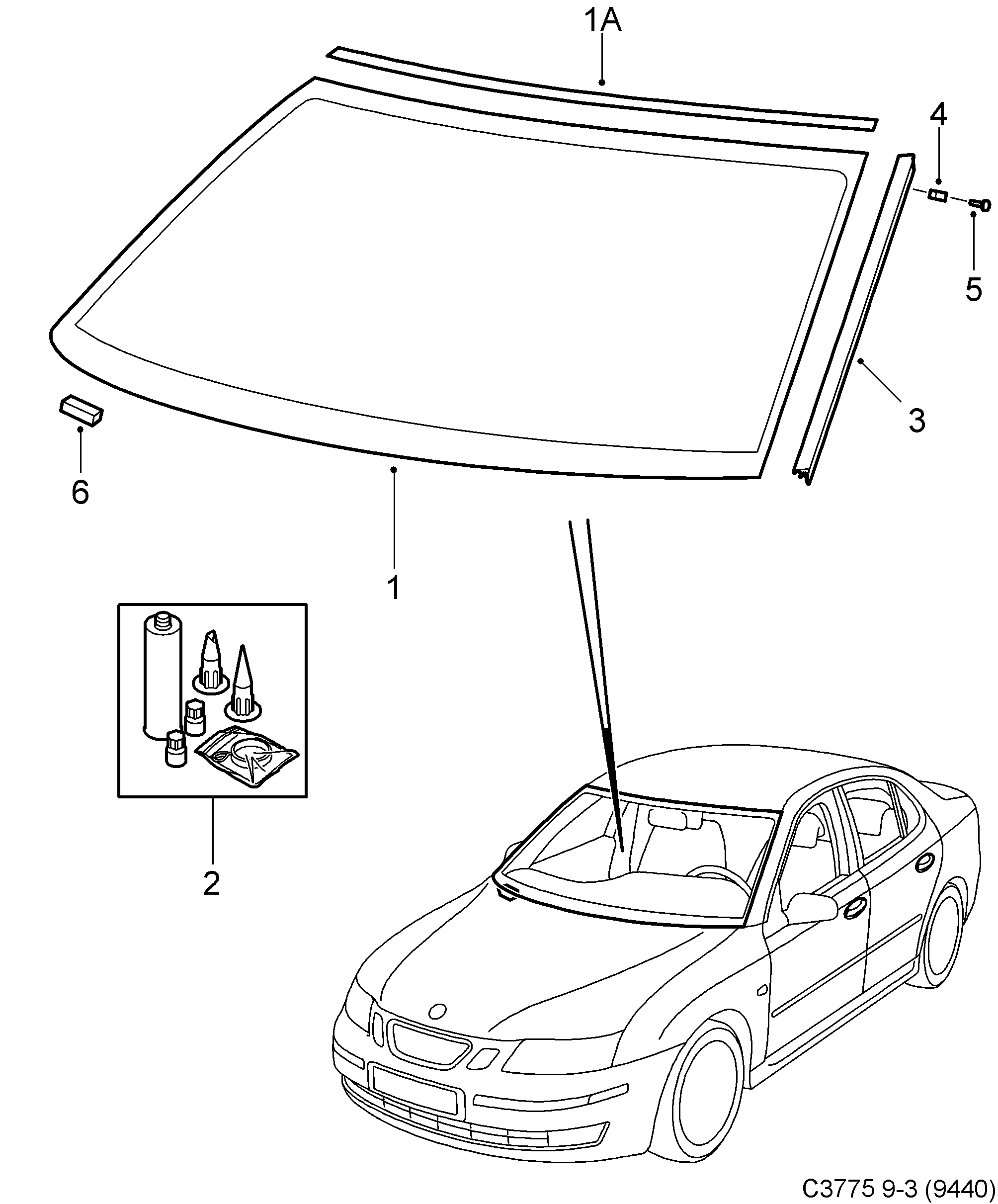 1A

4

5

3

6

1

2

C3775 9-3 (9440)