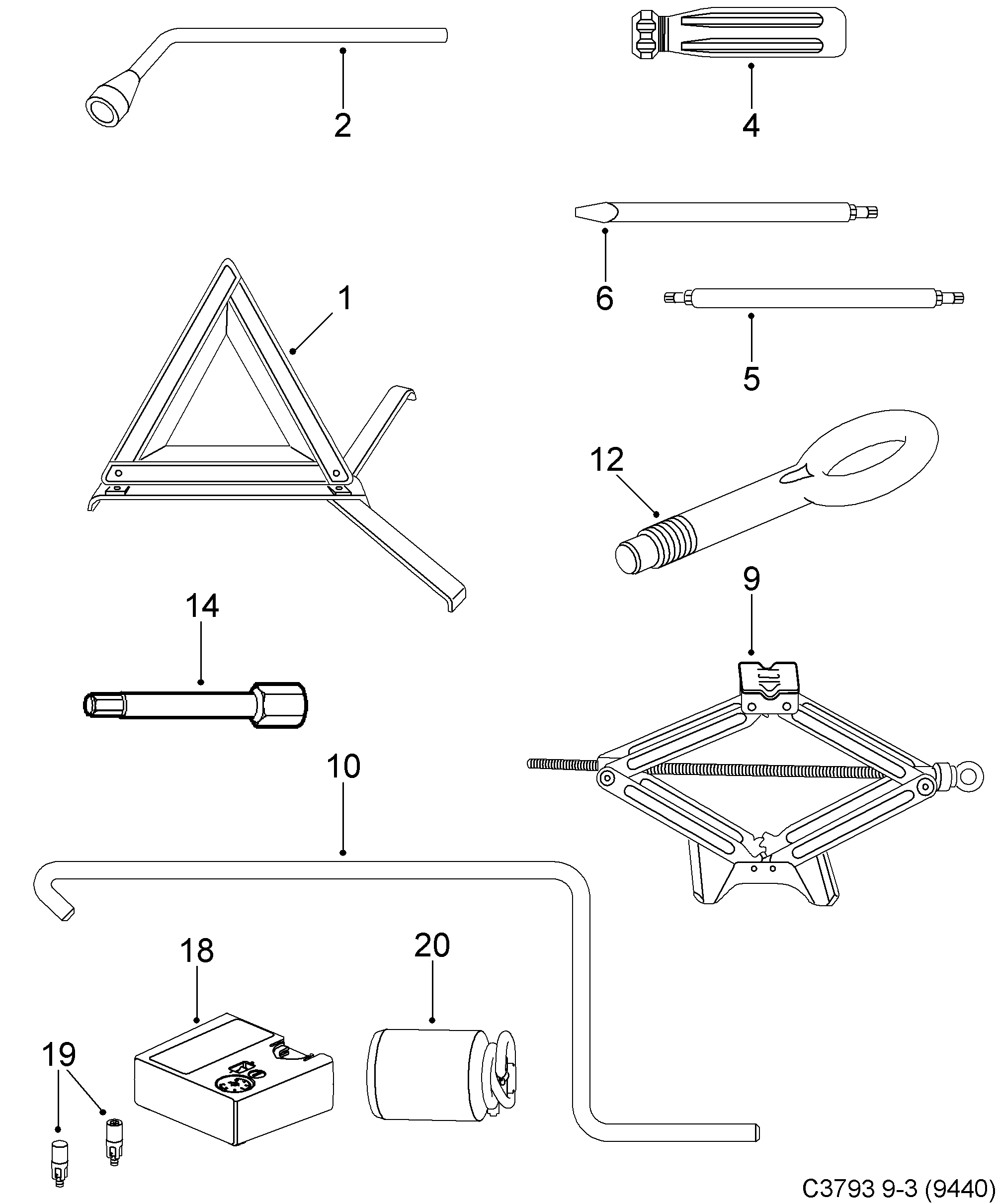 2

4

6

1

5

12

9

14

10

18

20

19

C3793 9-3 (9440)