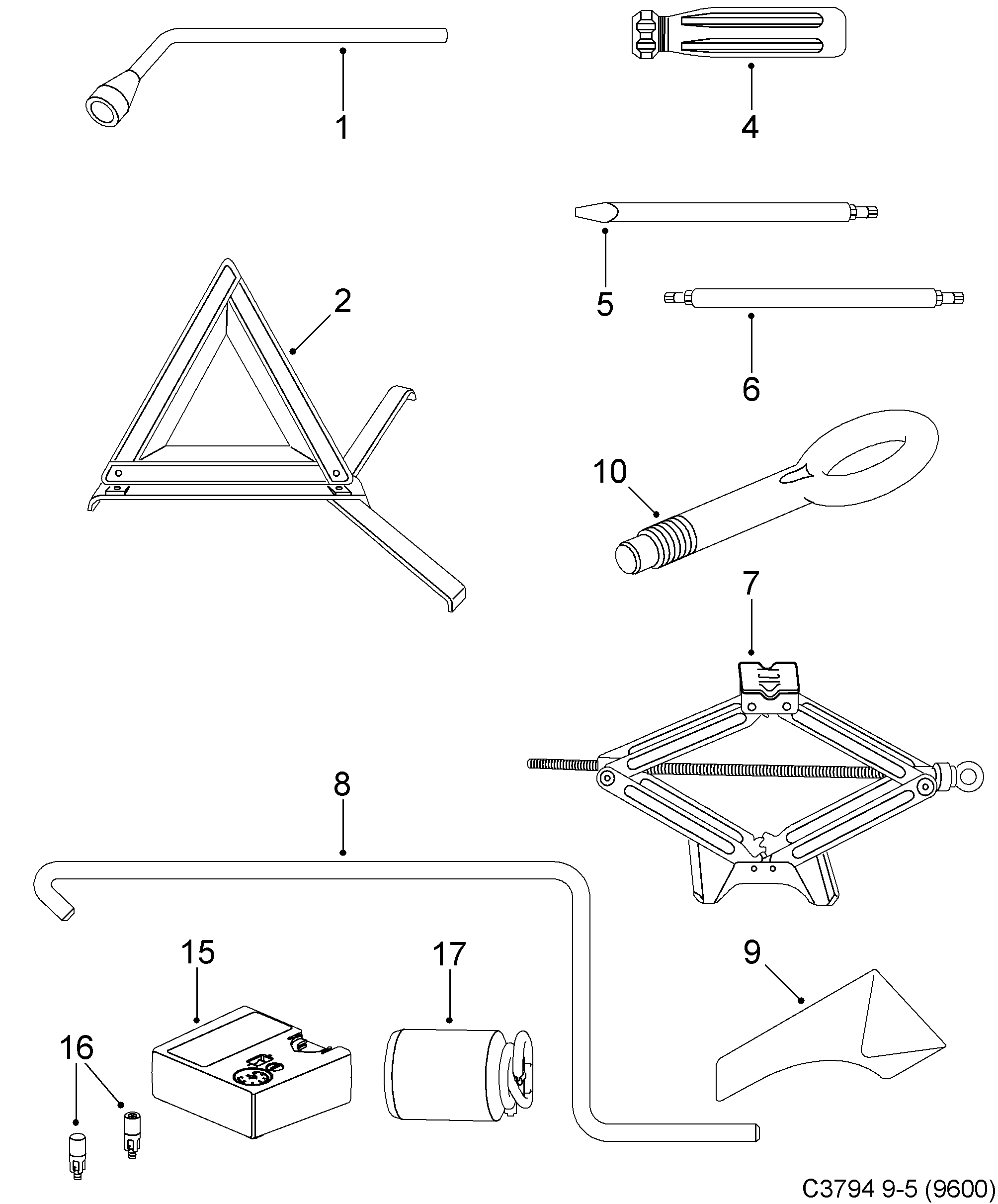 1

4

5

6

2

10

7

8

15

17

9

16

C3794 9-5 (9600)