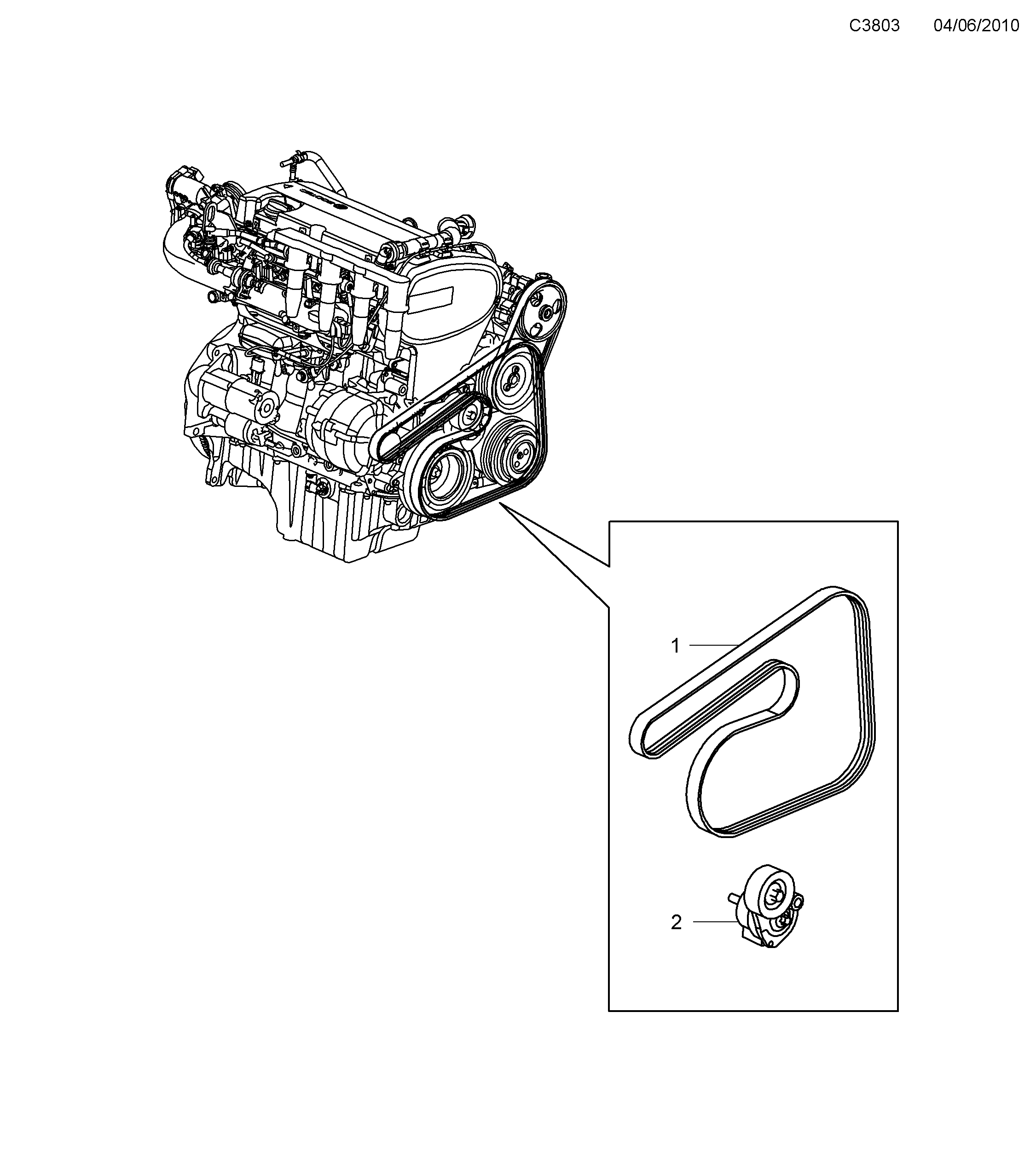 C3803 04/06/2010

1

2