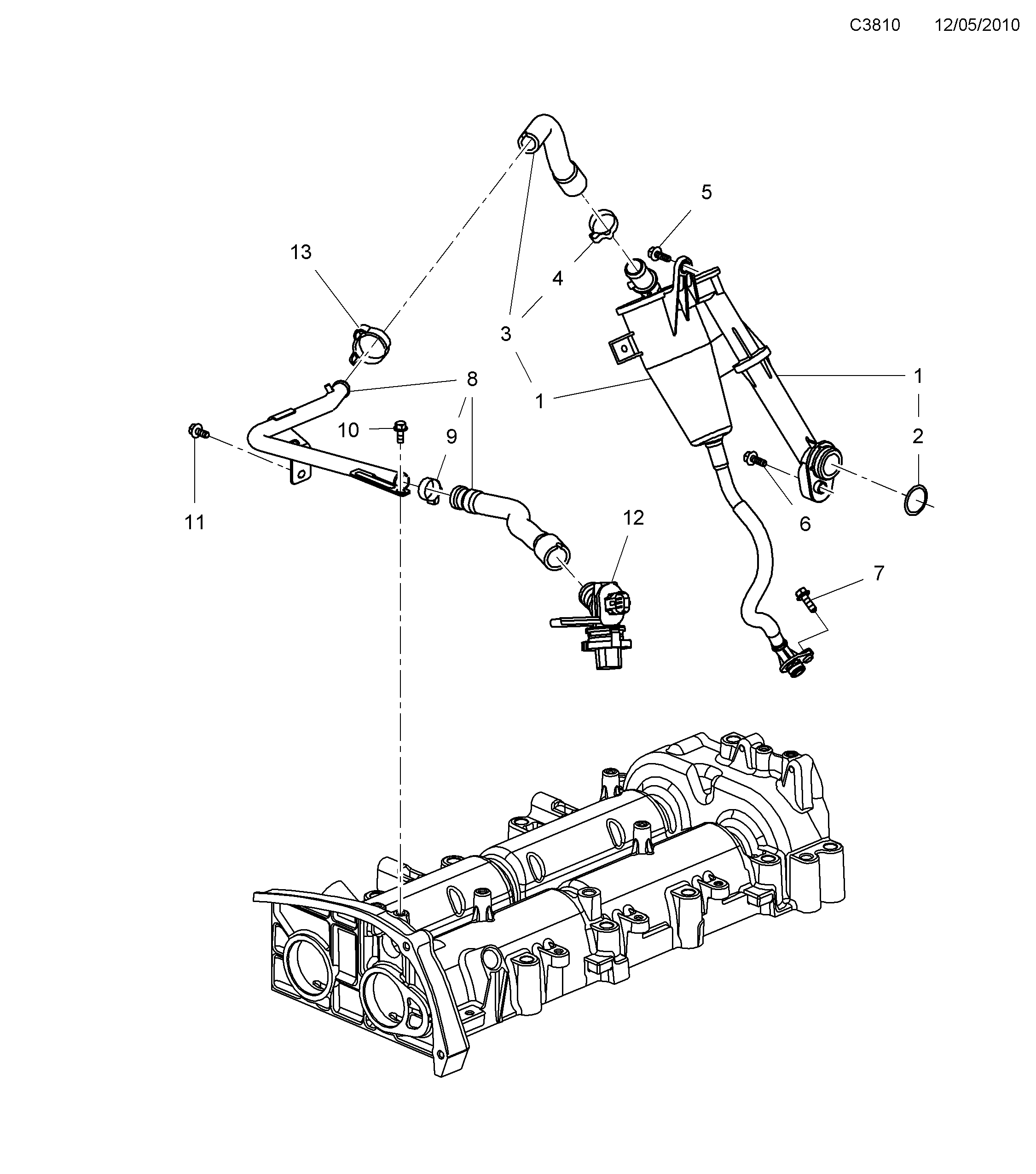 C3810 12/05/2010

5
13
4
3
8
1
1
10
9
2
11
6
12
7