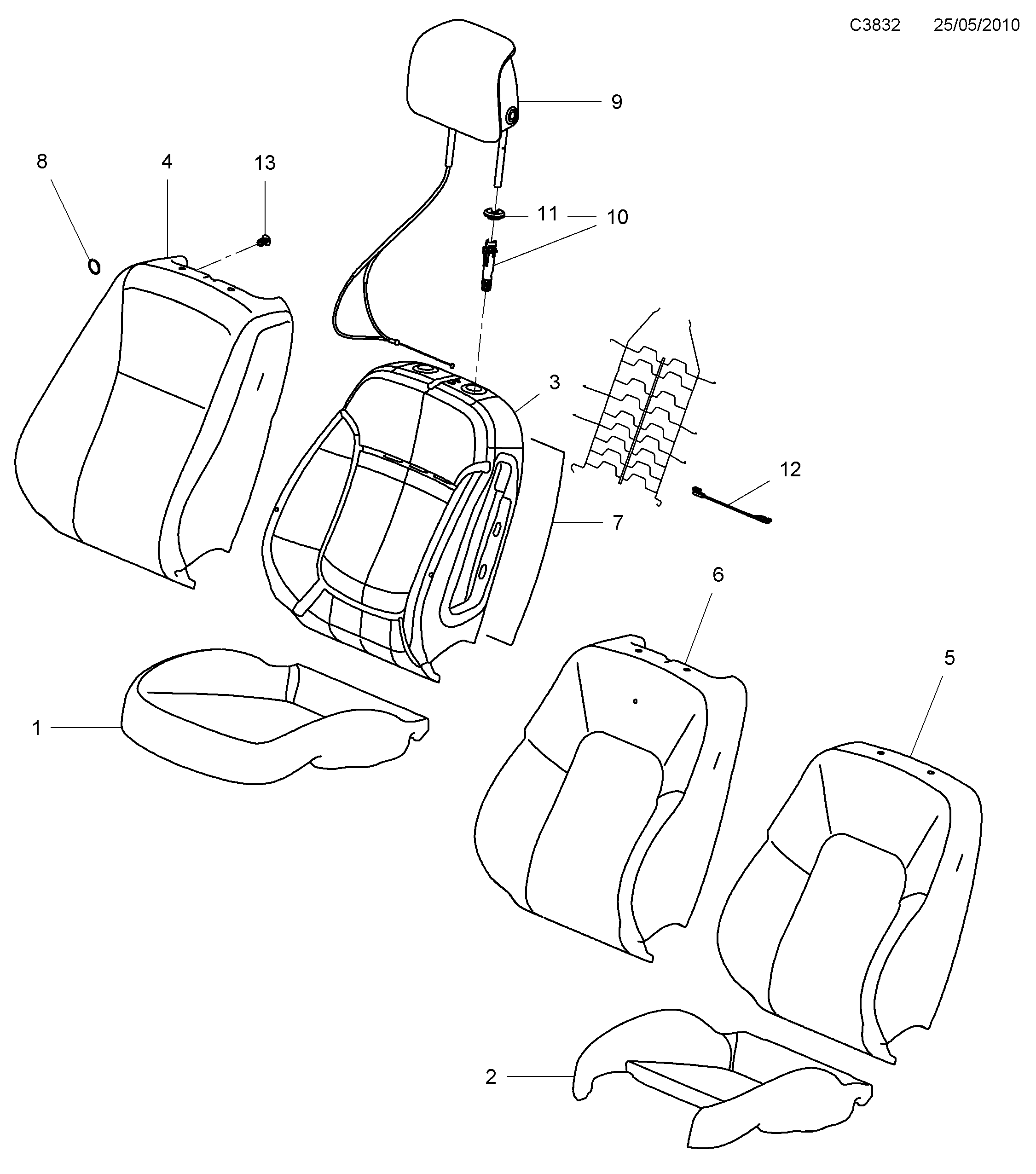 C3832 25/05/2010

9

8

4

13

11

10

3

12

7

6

5

1

2