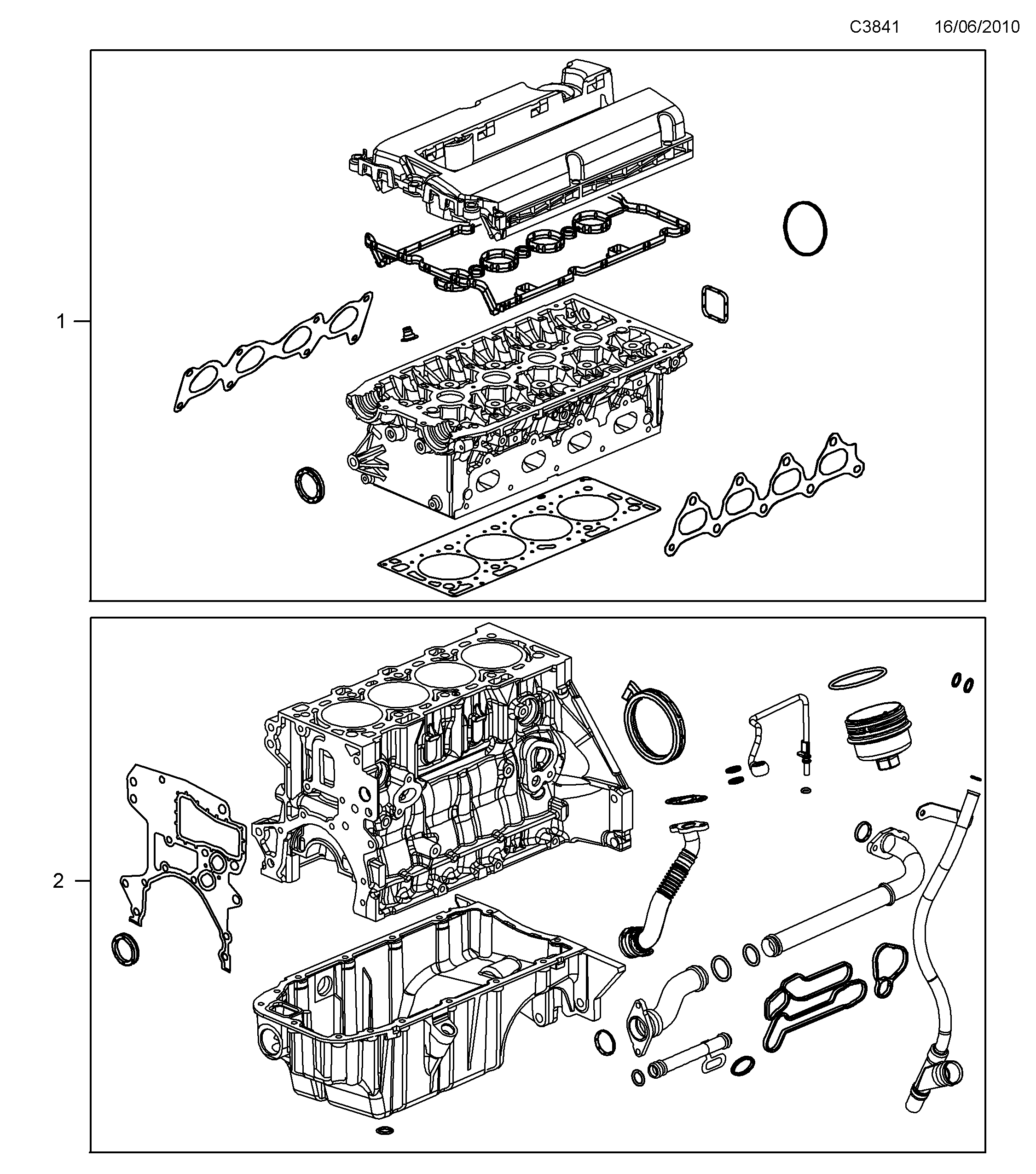 C3841 16/06/2010

1

2