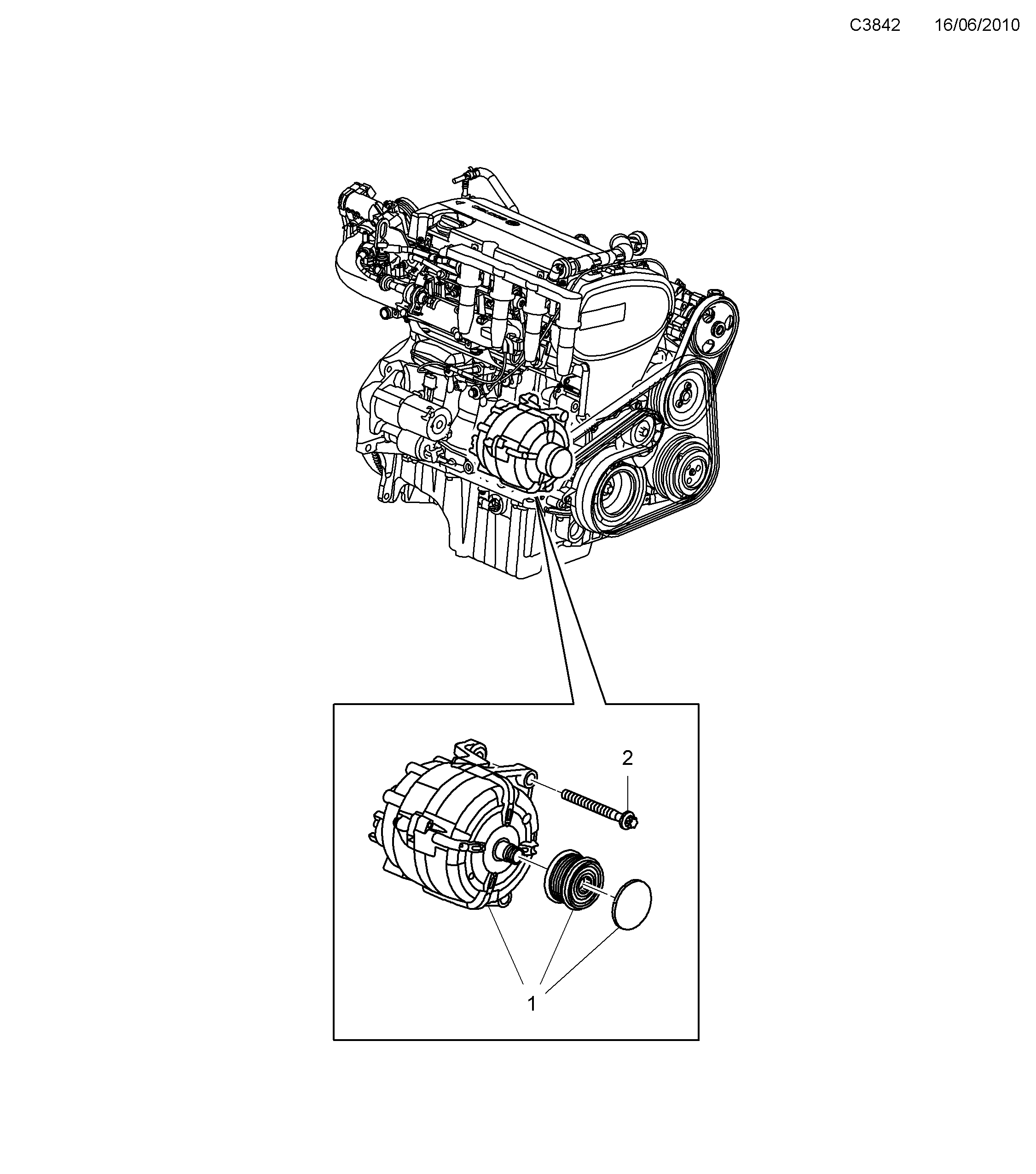 C3842 16/06/2010

2

1