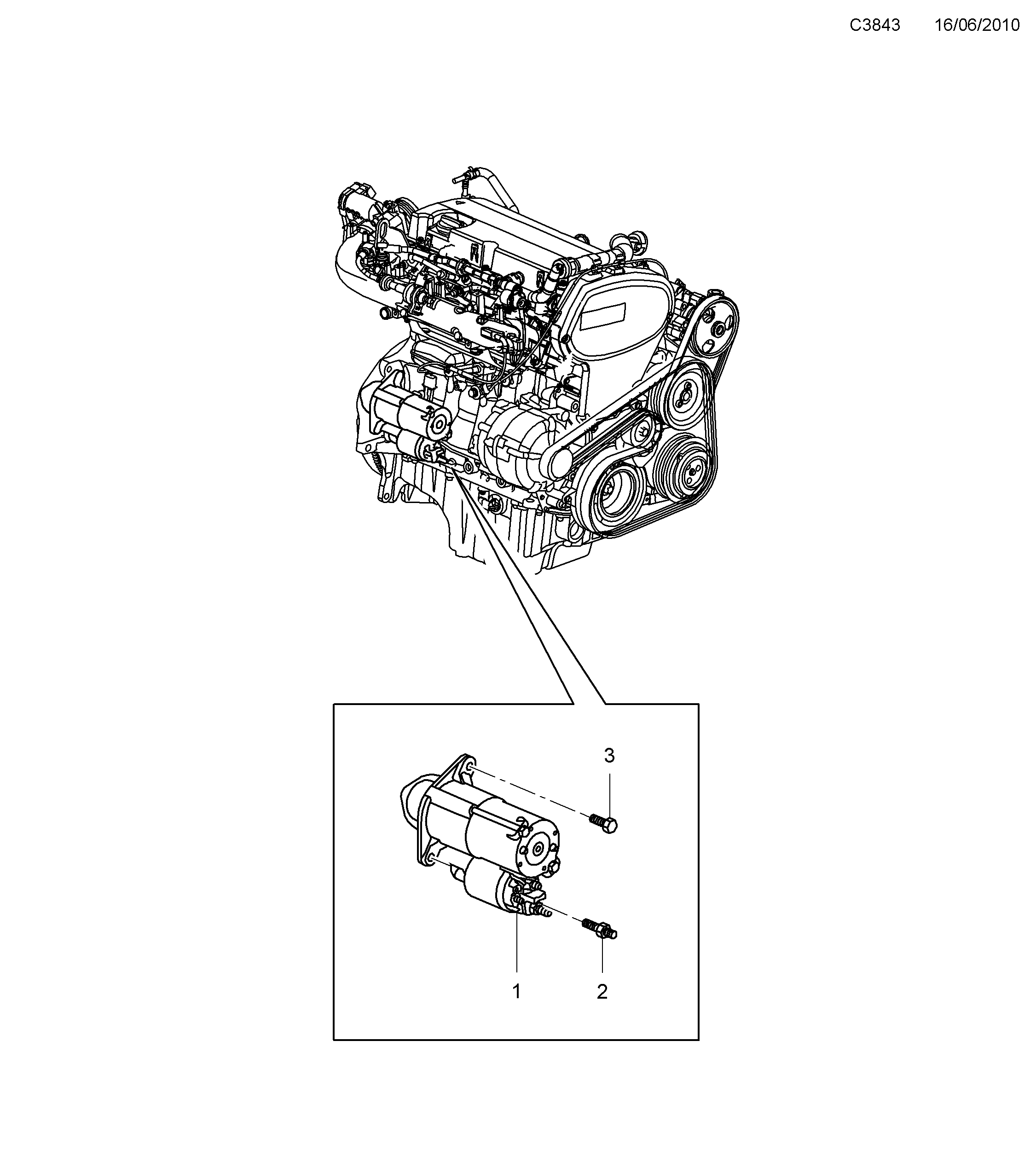 C3843 16/06/2010

3

1

2