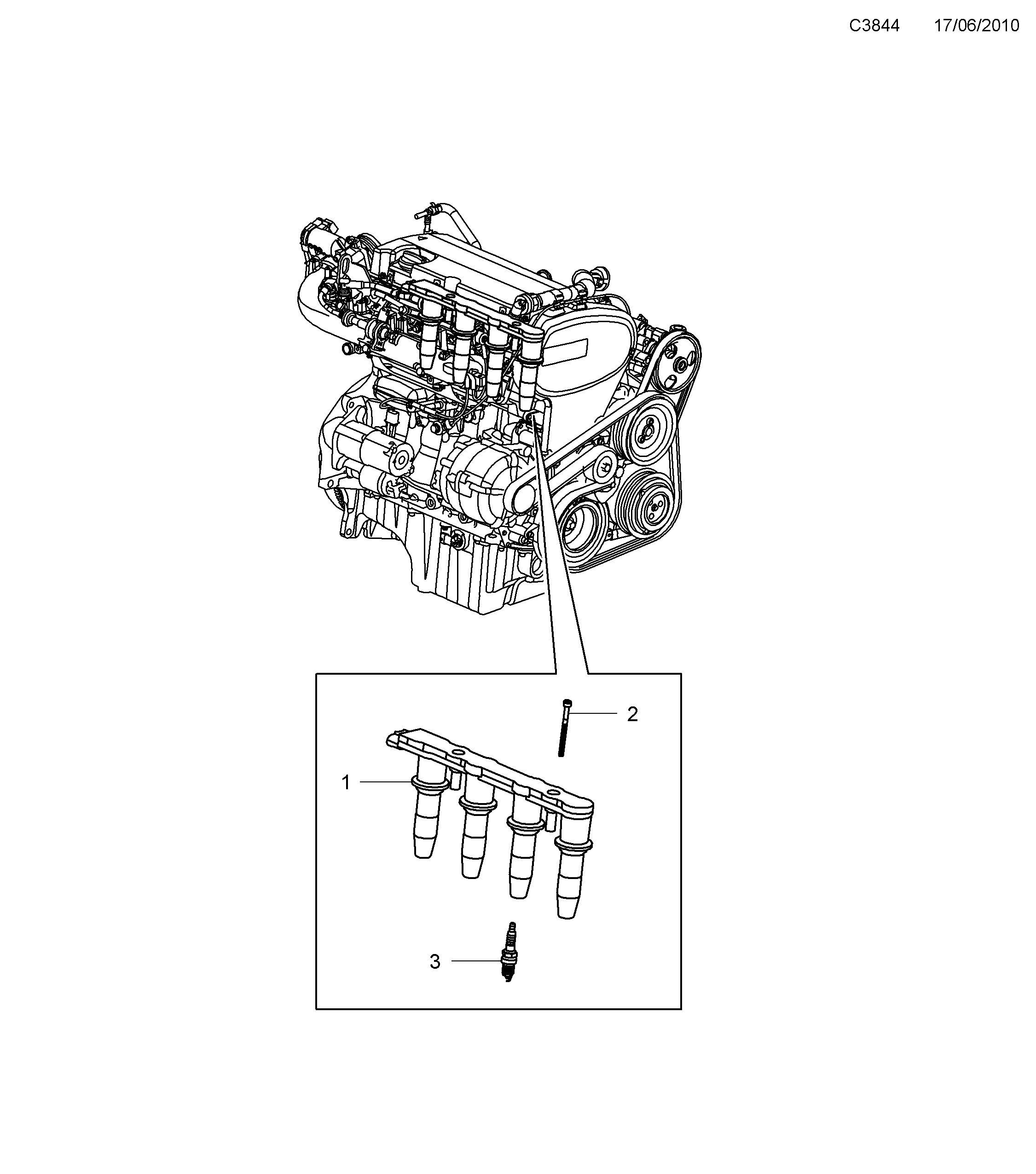 C3844 17/06/2010

2

1

3