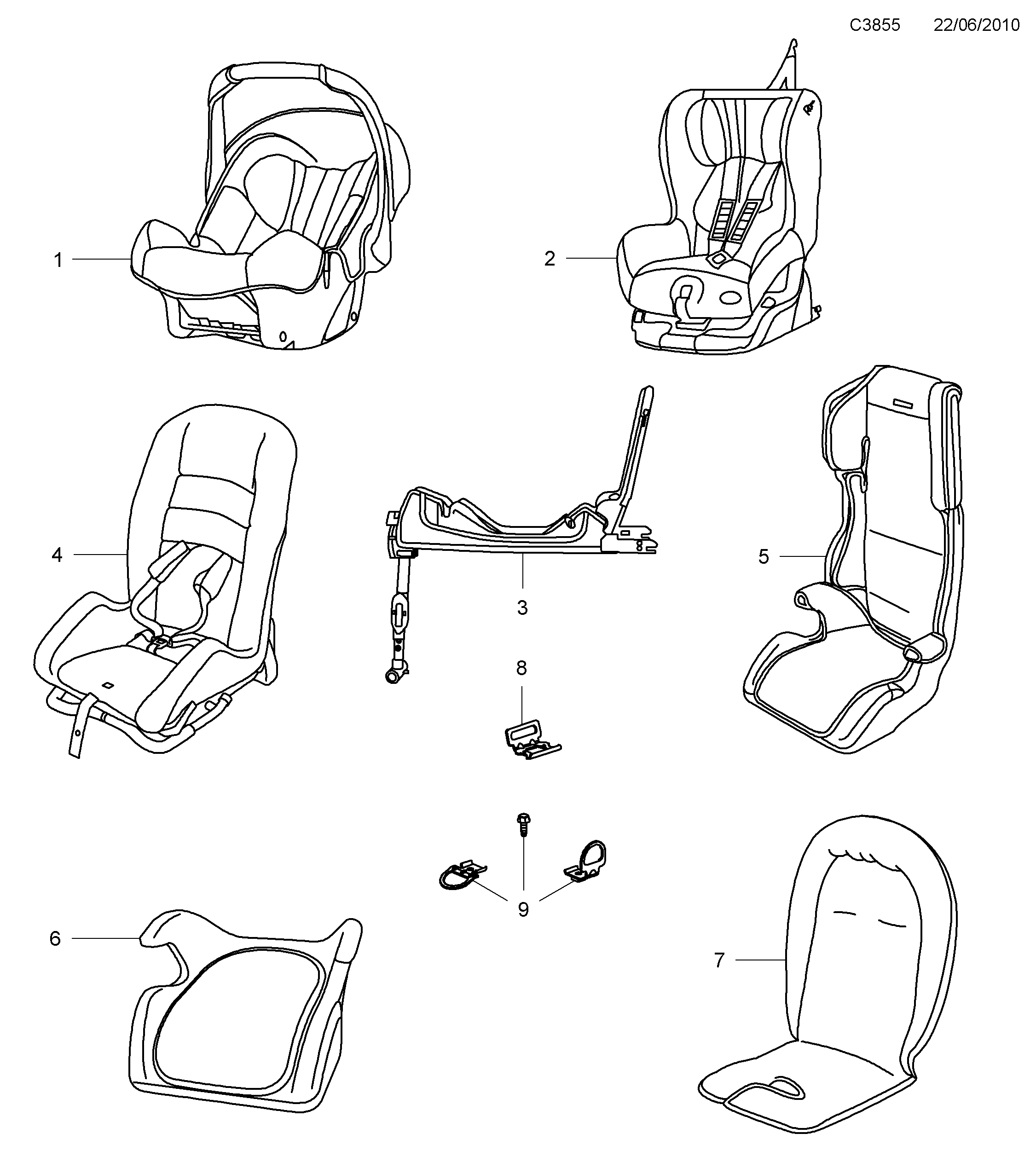 C3855 22/06/2010

1

2

4

3

5

8

9

6

7