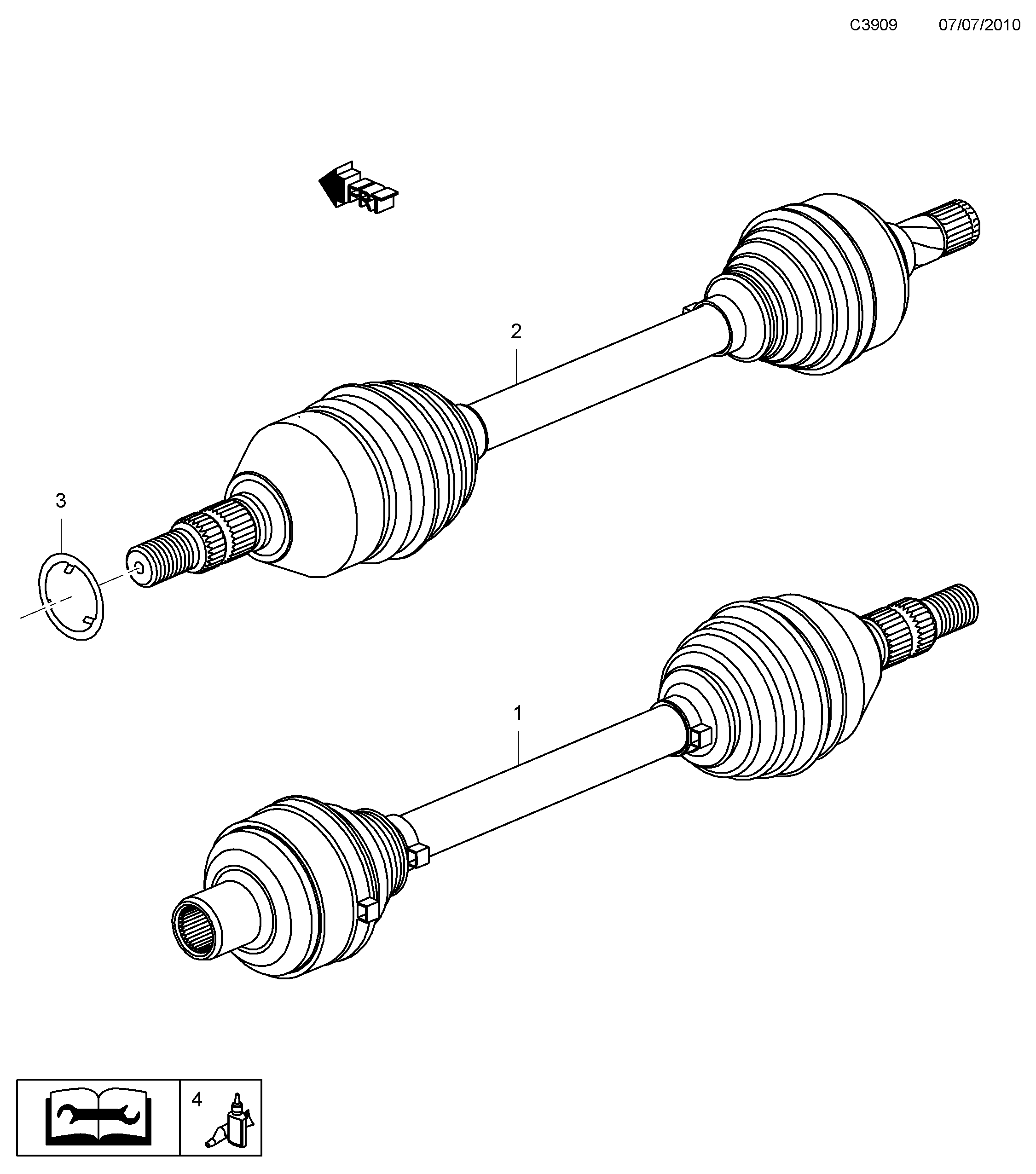 C3909 07/07/2010

FRT

2

3

1

4