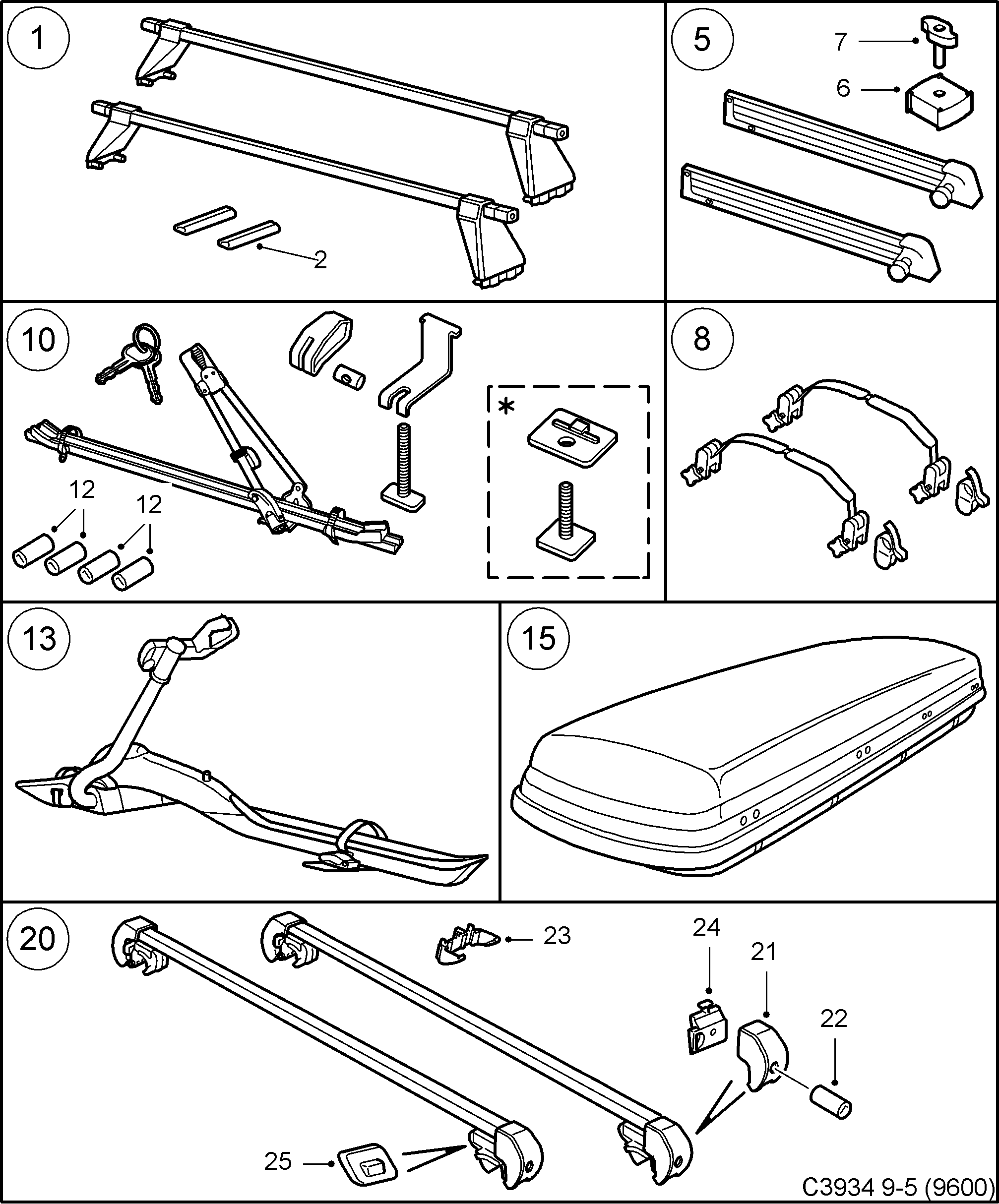 1
2
5
7
6
10
12
12
*
8
13
15
20
23
24
21
22
25
C3934 9-5 (9600)