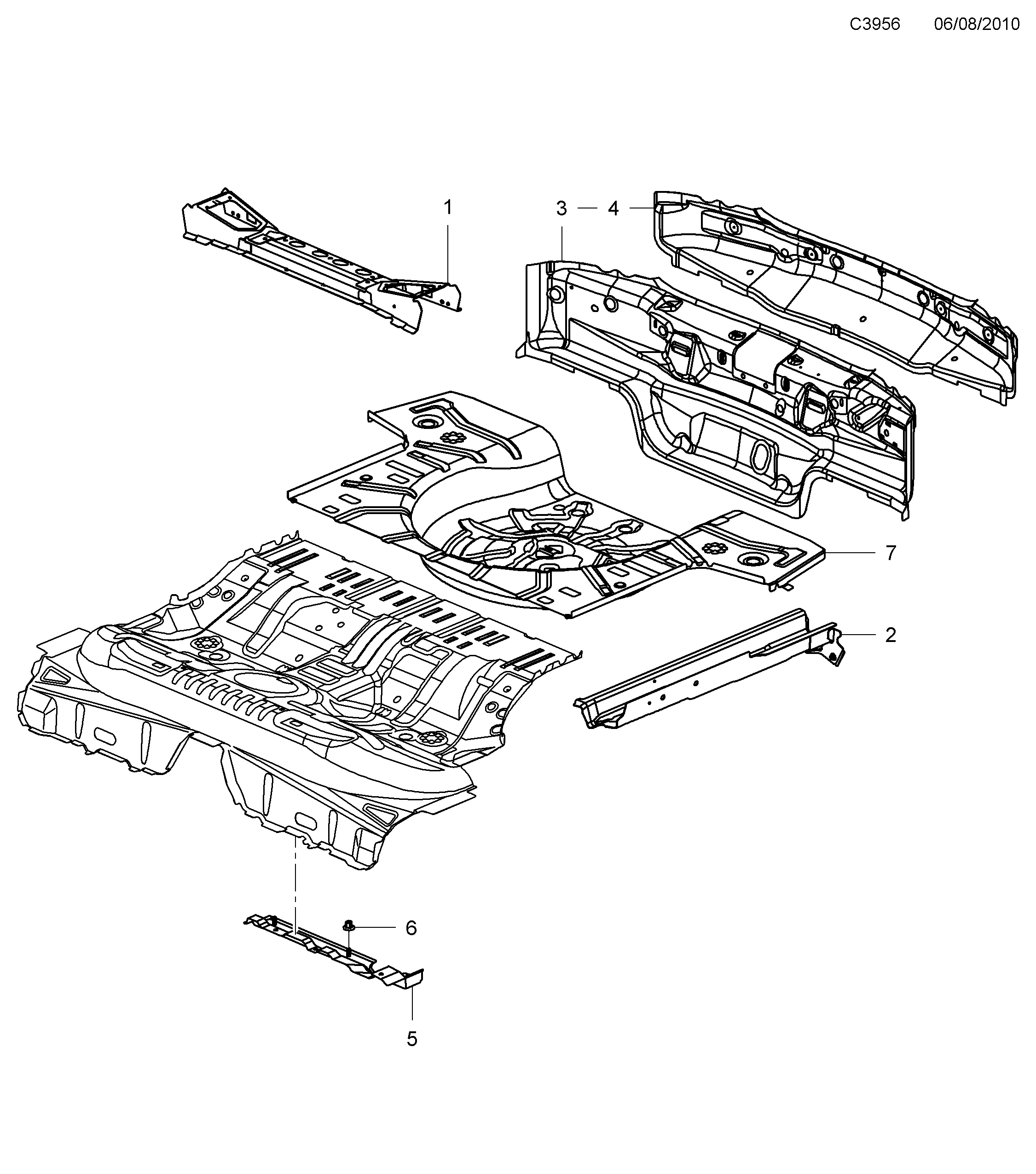 C3956 06/08/2010

1

3 — 4

7

2

6

5