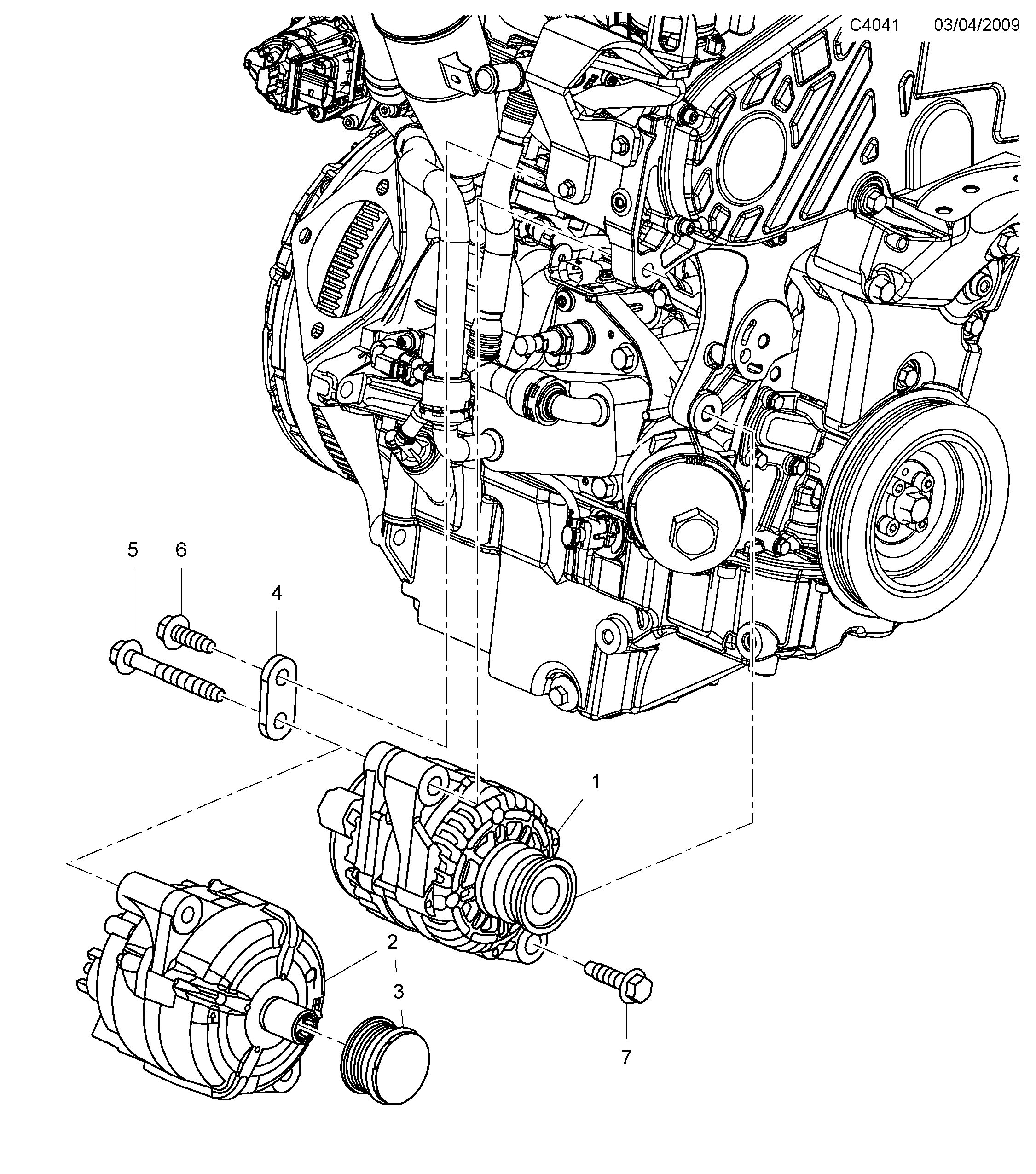 C4041 03/04/2009

5
6
4
1
2
3
7