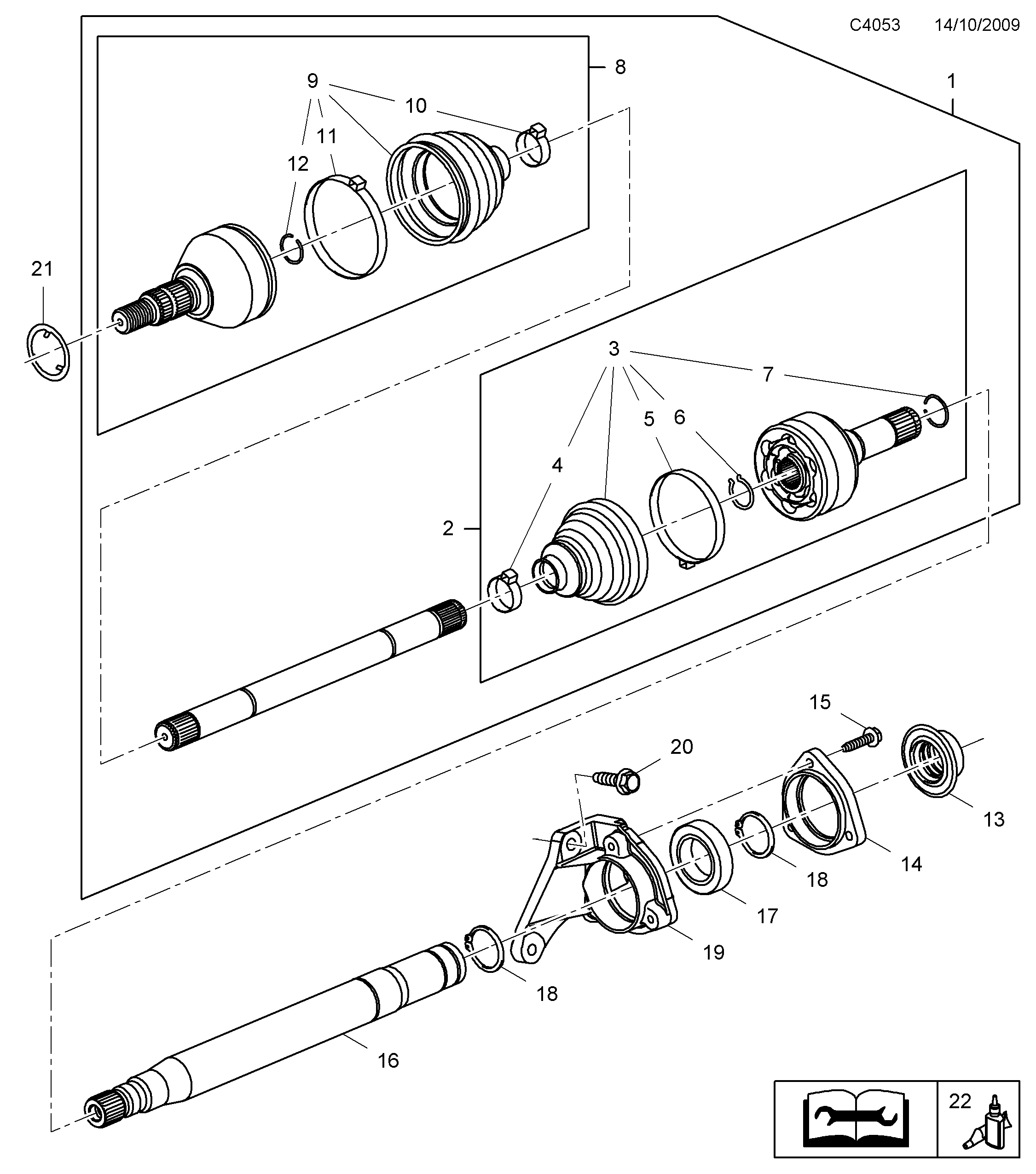 C4053 14/10/2009

8
9
10
1
11
12
21
3
7
5
6
4
2
15
20
13
14
18
17
19
18
16
22