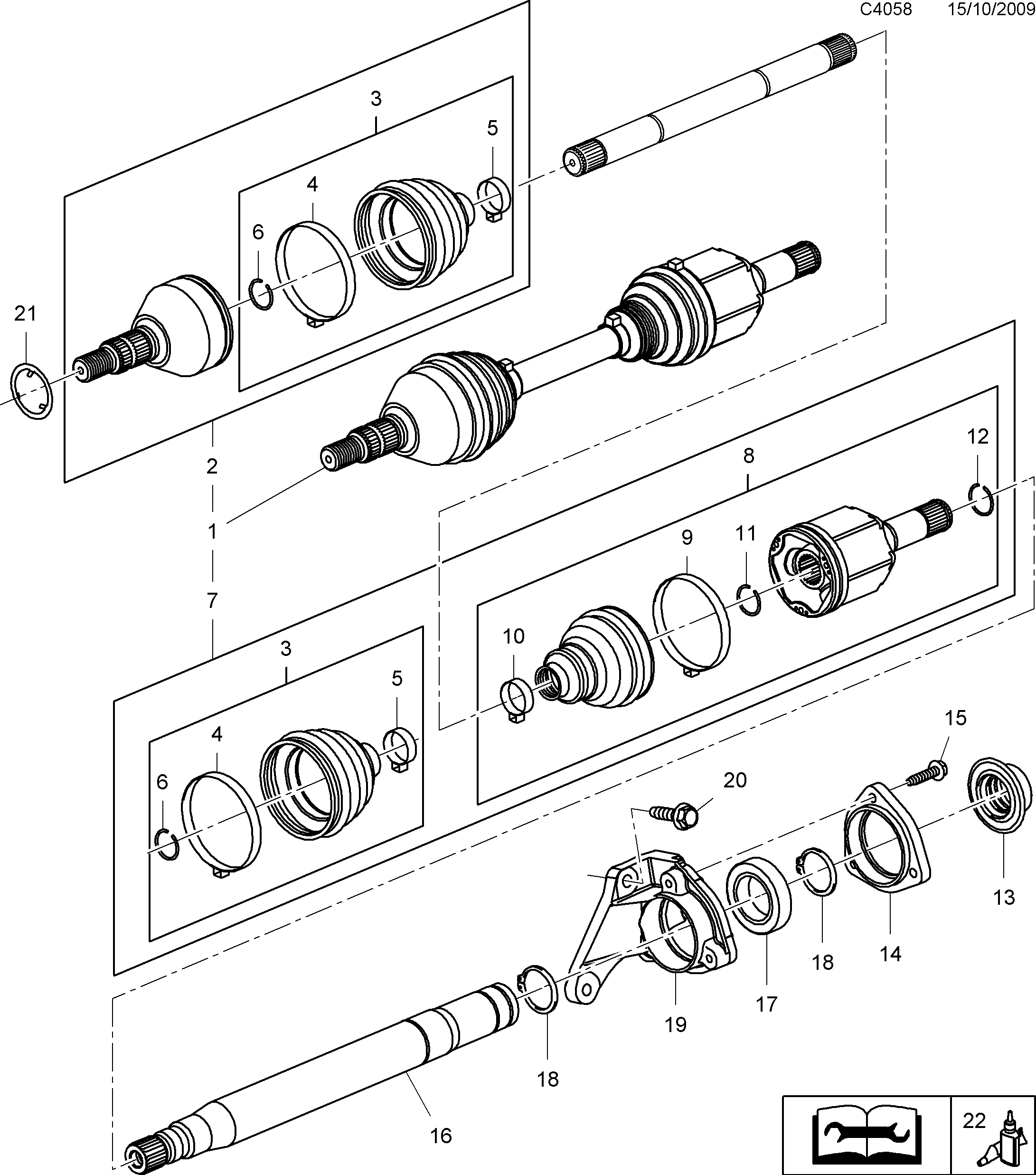 C4058 15/10/2009

3
5
4
6
21
2
1
7
8
12
9
11
10
3
5
4
6
15
20
13
14
18
17
19
18
16
22