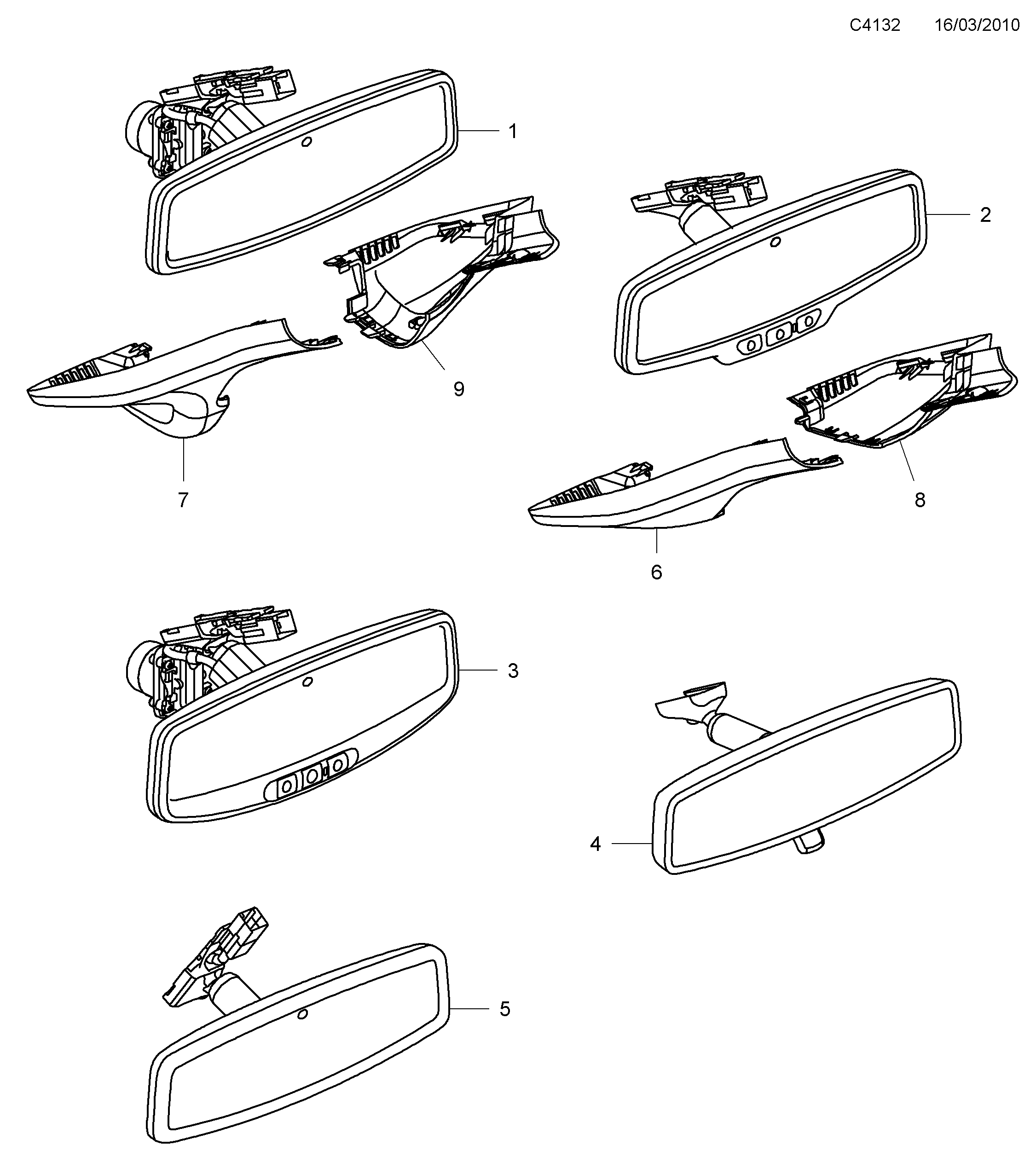 C4132 16/03/2010

1

2

9

7

8

6

3

4

5