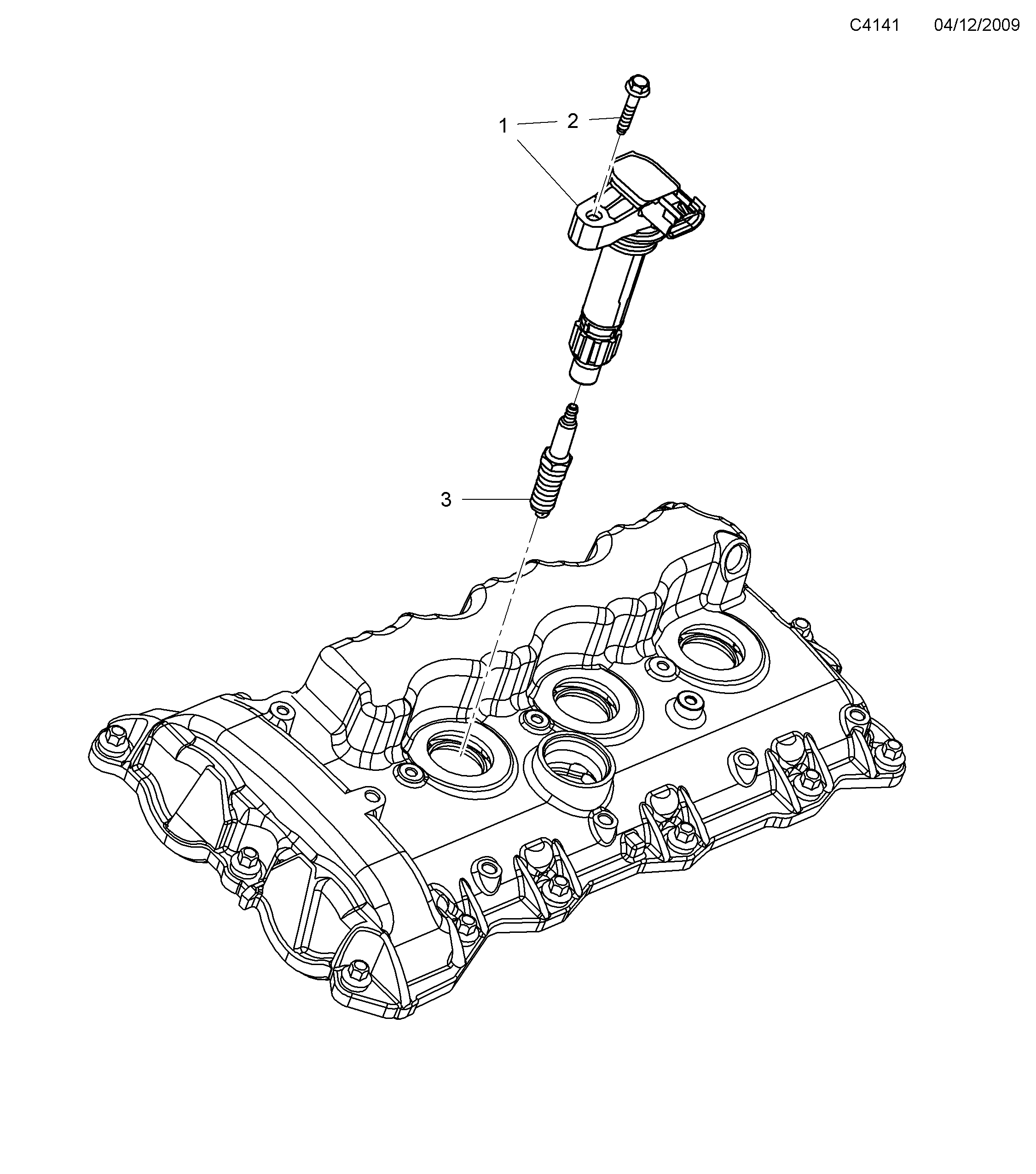 C4141 04/12/2009

1

2

3