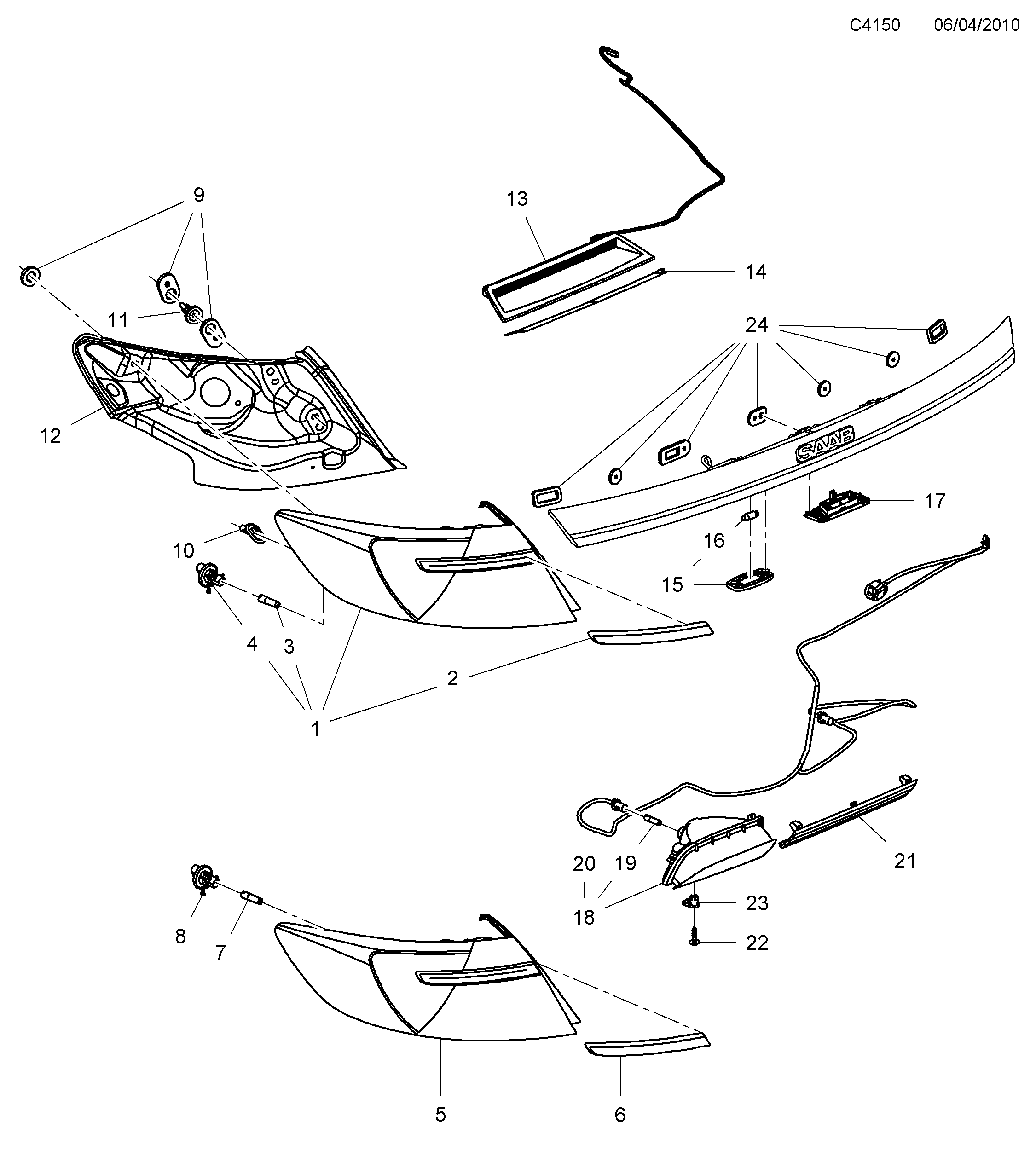 C4150 06/04/2010

9
13
14
11
24
12
SAAB
17
10
16
15
4
3
2
1
20
19
21
18
23
22
8
7
5
6