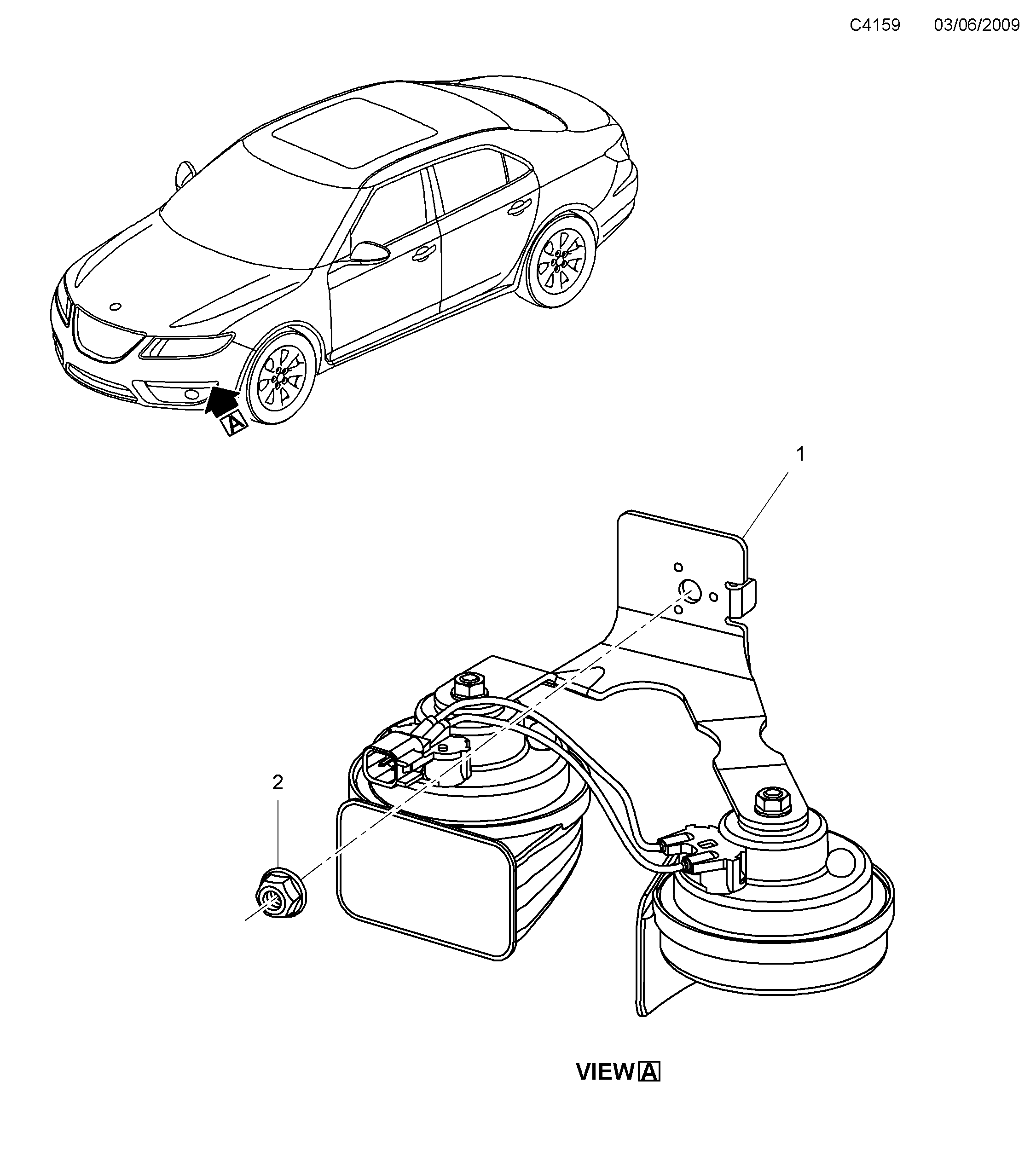 C4159 03/06/2009

A

1

2

VIEW A